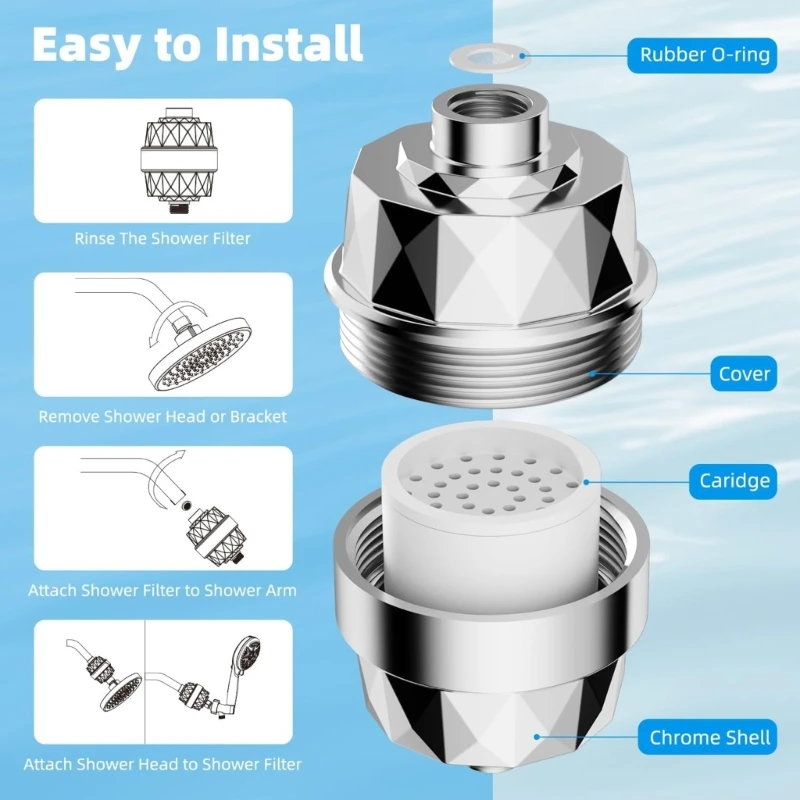 Easy to Install

Rinse The Shower Filter

Remove Shower Head or Bracket

Attach Shower Filter to Shower Arm

Attach Shower Head to Shower Filter

Rubber O-ring

Cover

Caridge

Chrome Shell