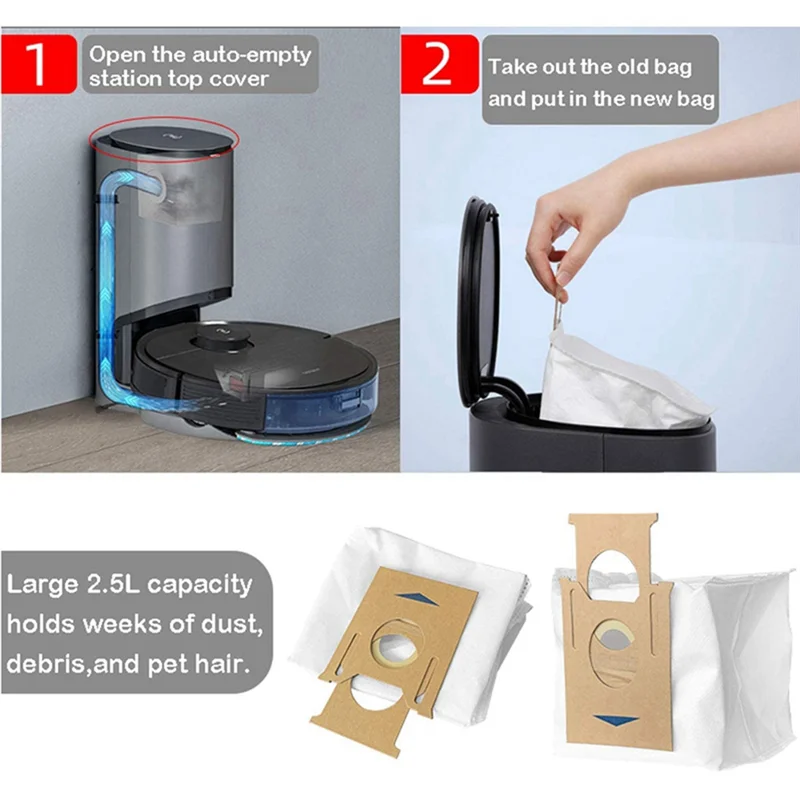 1 Open the auto-empty station top cover

2 Take out the old bag and put in the new bag

Large 2.5L capacity holds weeks of dust, debris,and pet hair.