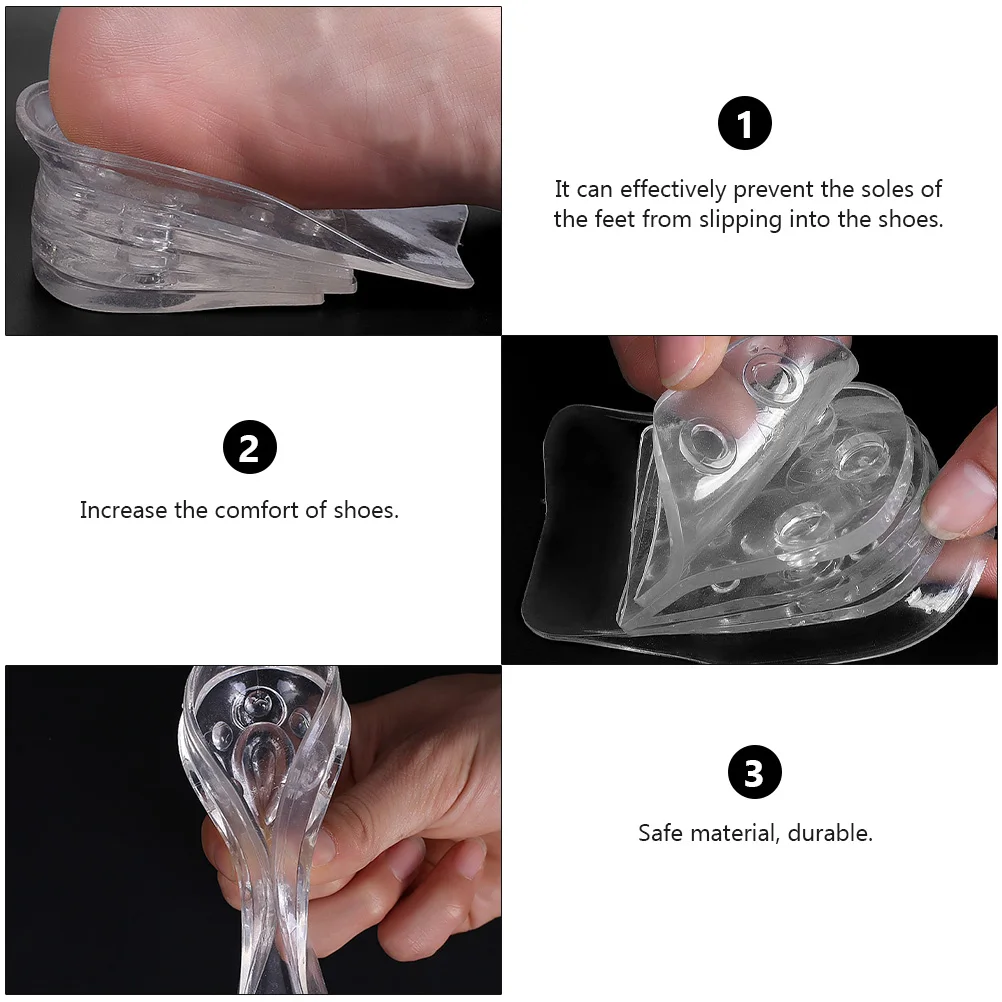 1

It can effectively prevent the soles of the feet from slipping into the shoes.

2

Increase the comfort of shoes.

3

Safe material, durable.