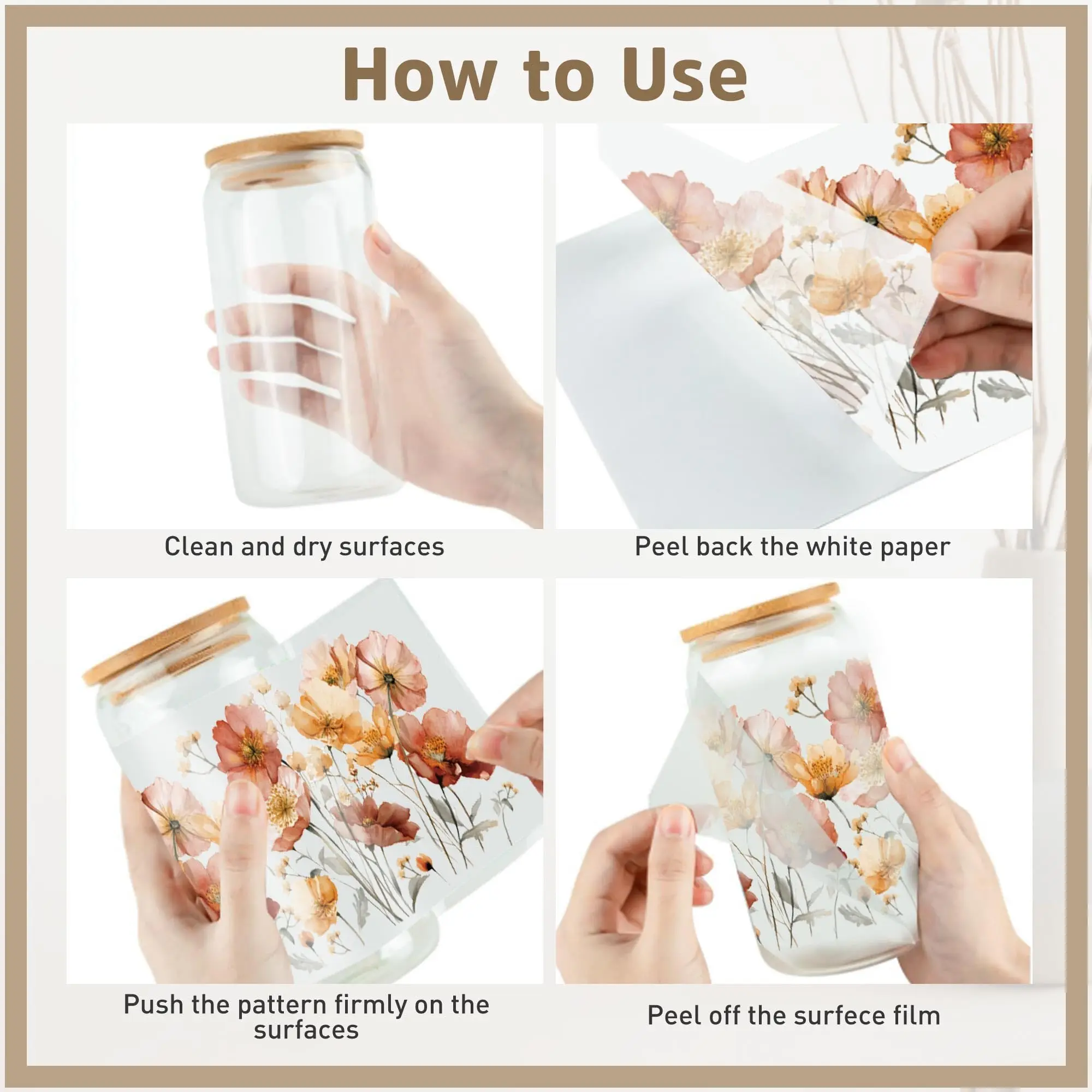 How to Use

Clean and dry surfaces

Peel back the white paper

Push the pattern firmly on the surfaces

Peel off the surfece film