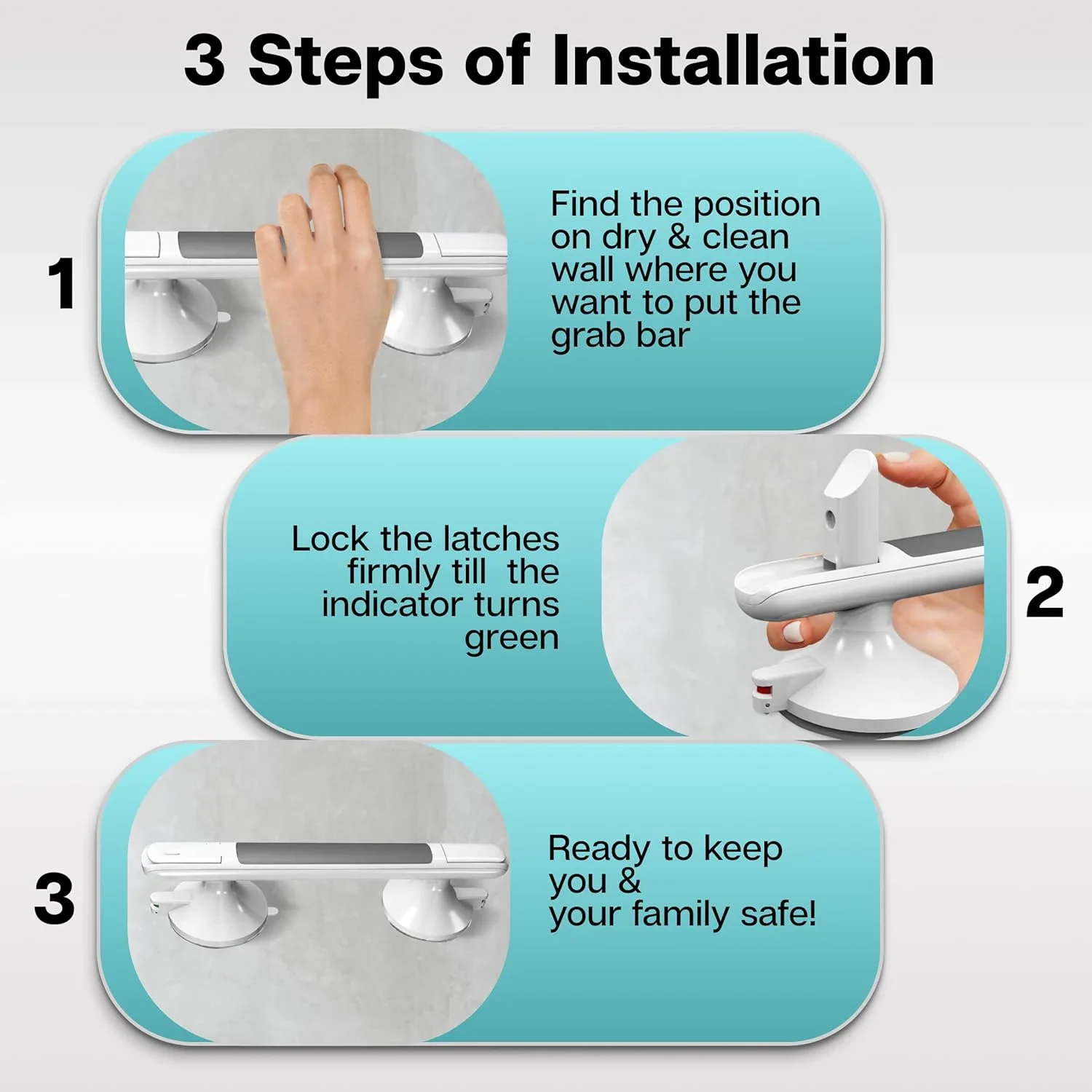 3 Steps of Installation

1

Find the position on dry & clean wall where you want to put the grab bar

Lock the latches firmly till the indicator turns green

2

3

Ready to keep you & your family safe!