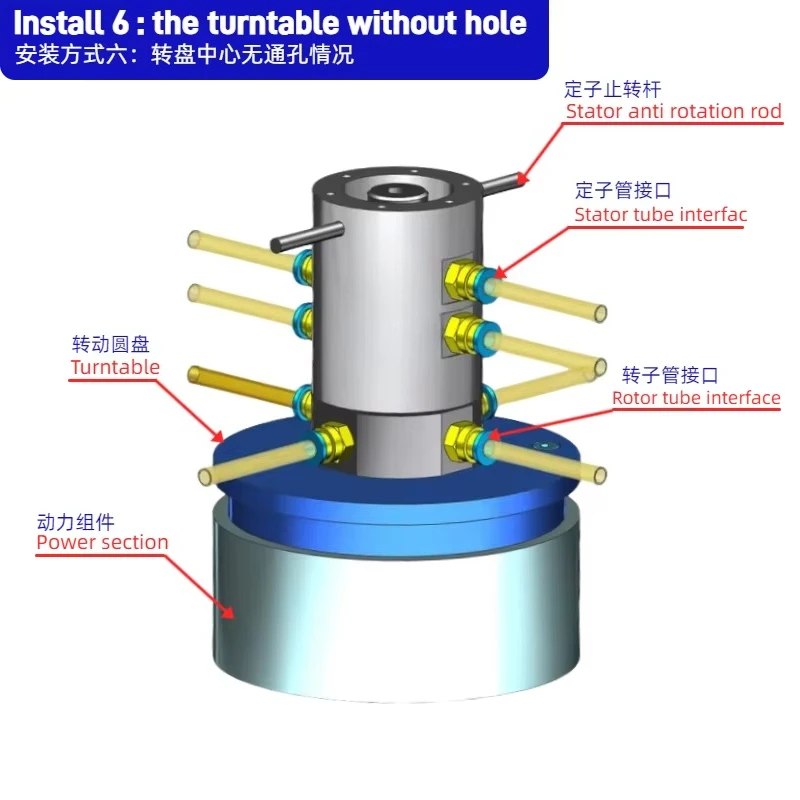 Install 6 : the turntable without hole
安装方式六：转盘中心无通孔情况

定子止转杆
Stator anti rotation rod

定子管接口
Stator tube interfac

转动圆盘
Turntable

转子管接口
Rotor tube interface

动力组件
Power section