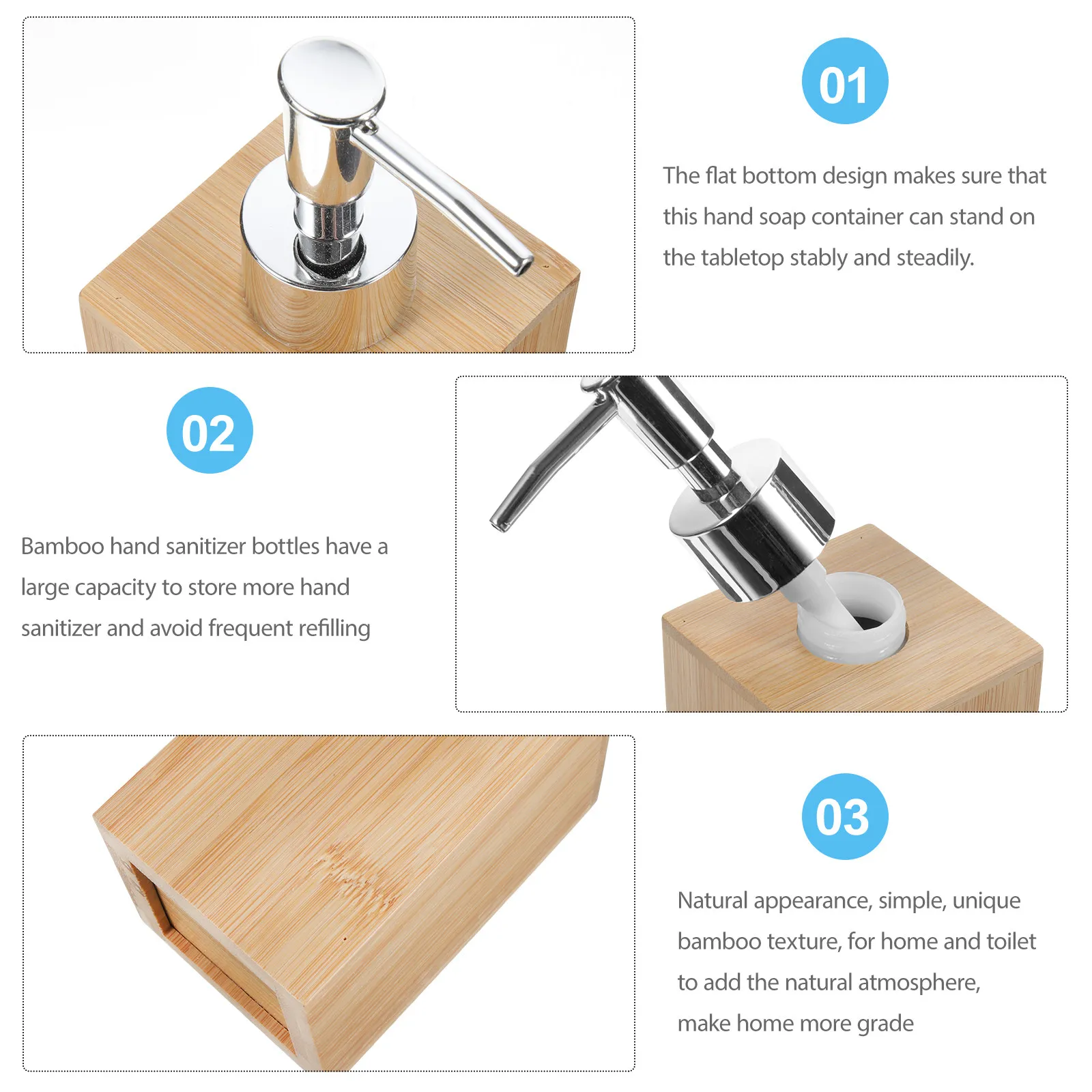 01

The flat bottom design makes sure that this hand soap container can stand on the tabletop stably and steadily.

02

Bamboo hand sanitizer bottles have a large capacity to store more hand sanitizer and avoid frequent refilling

03

Natural appearance, simple, unique bamboo texture, for home and toilet to add the natural atmosphere, make home more grade