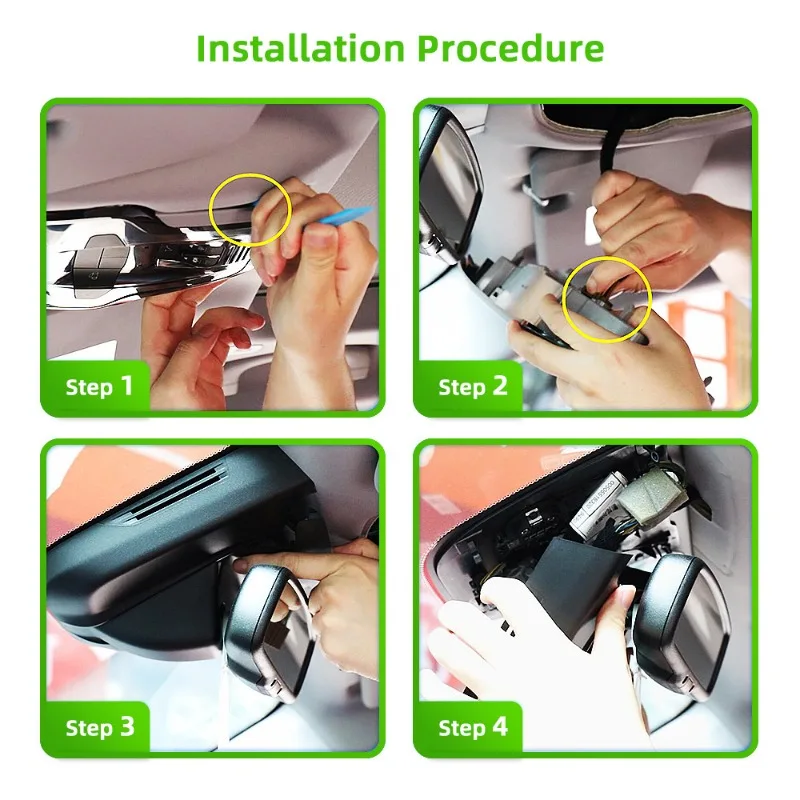 Installation Procedure

Step 1

Step 2

Step 3

Step 4