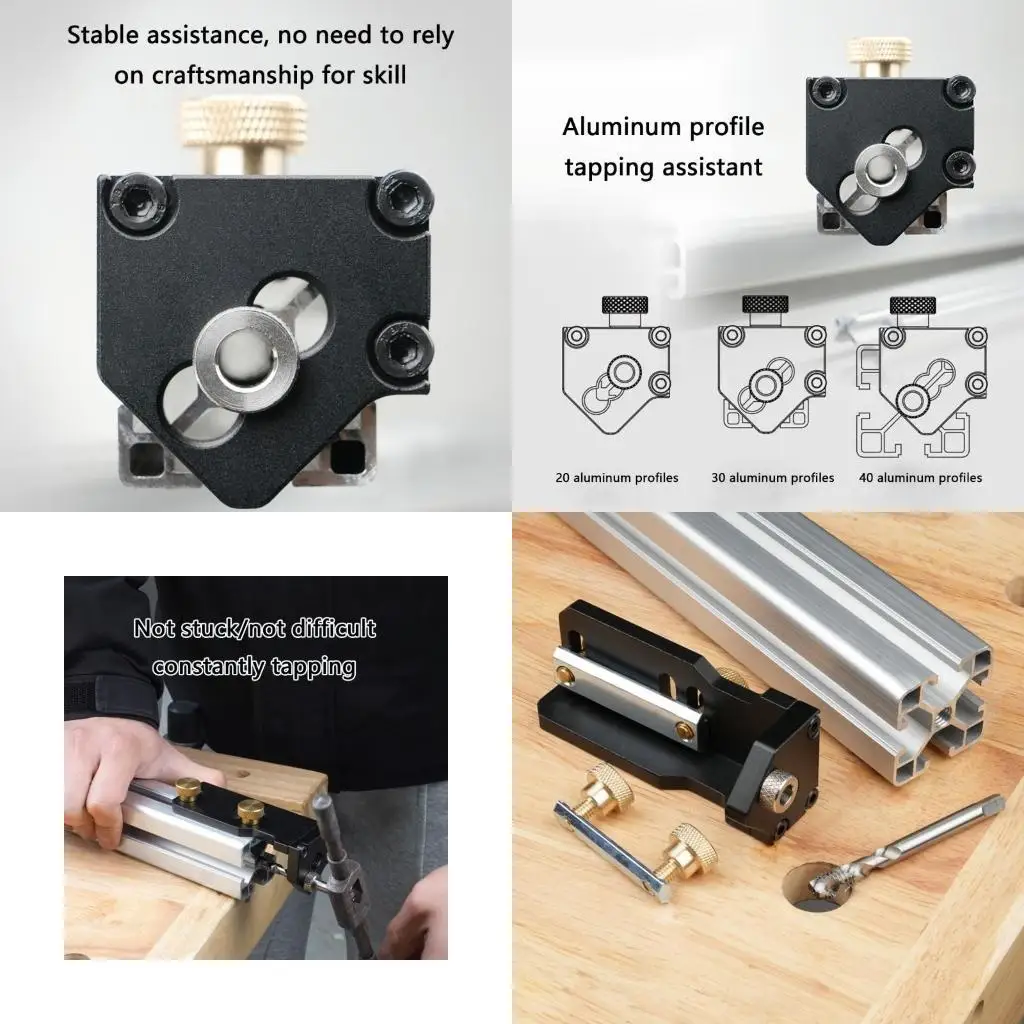 Stable assistance, no need to rely on craftsmanship for skill

Aluminum profile tapping assistant

20 aluminum profiles

30 aluminum profiles

40 aluminum profiles

Not stuck/not difficult constantly tapping