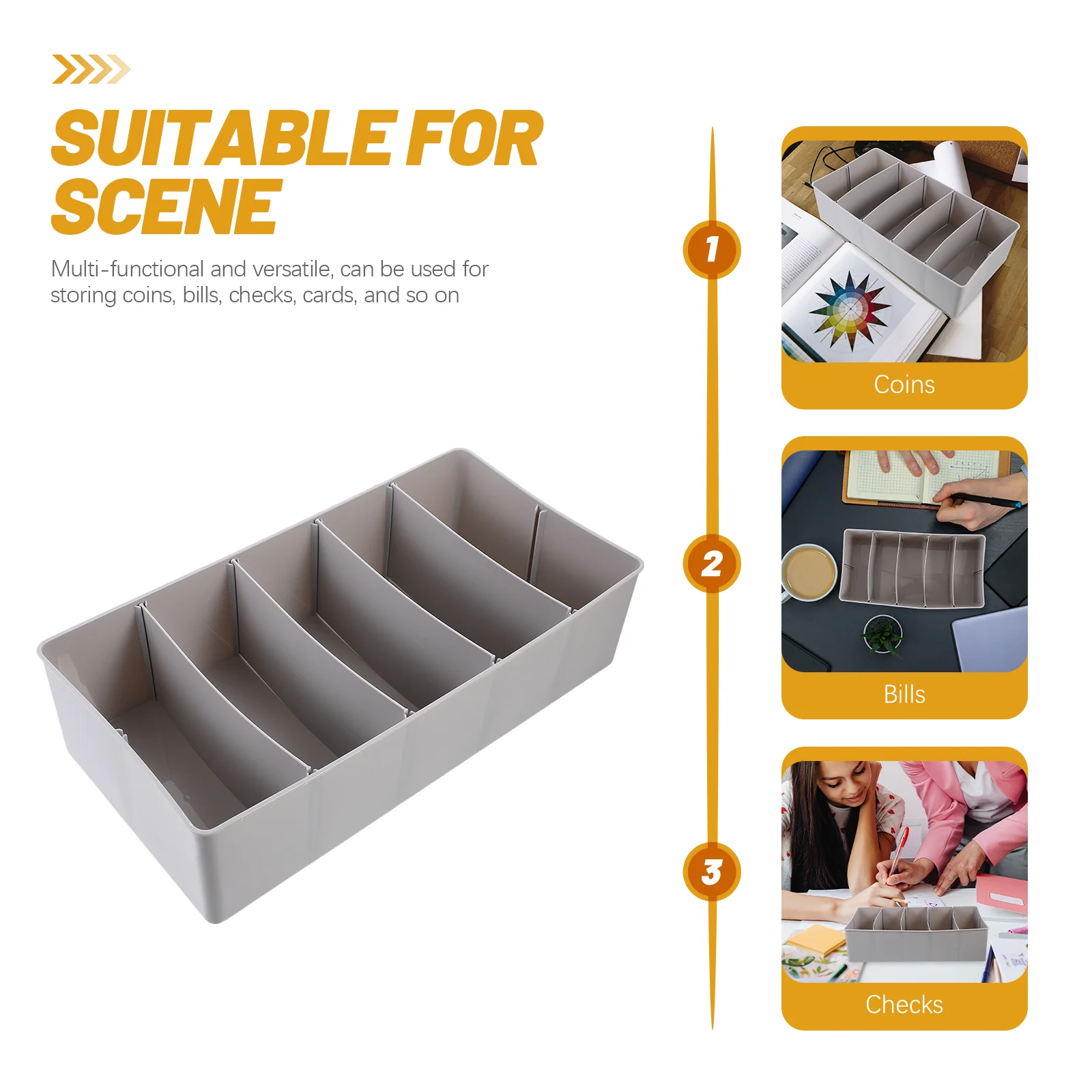 SUITABLE FOR SCENE

Multi-functional and versatile, can be used for storing coins, bills, checks, cards, and so on

1

Coins

2

Bills

3

Checks