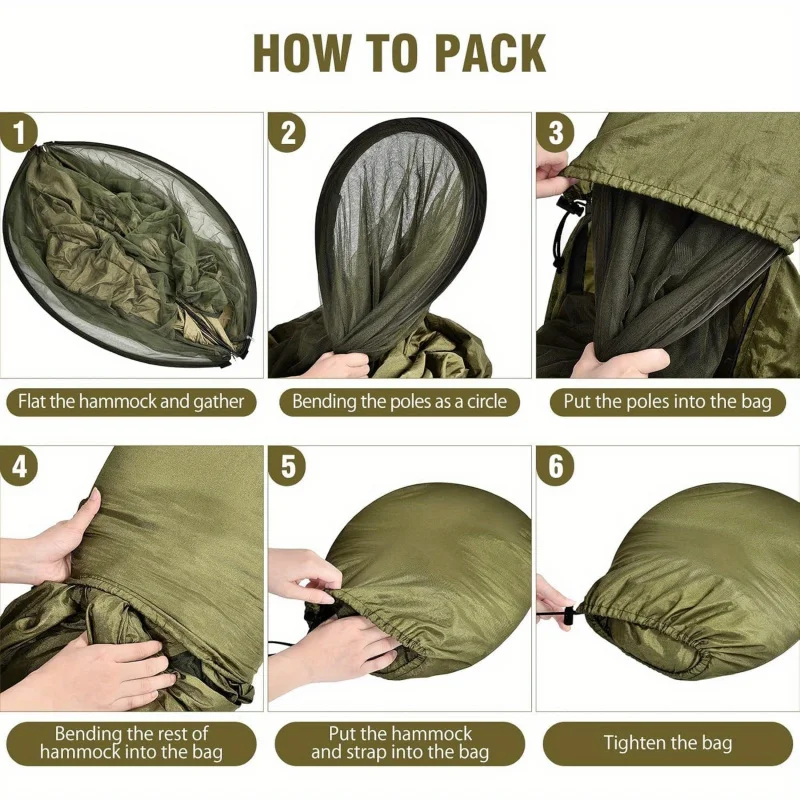 HOW TO PACK

1

Flat the hammock and gather

2

Bending the poles as a circle

3

Put the poles into the bag

4

Bending the rest of hammock into the bag

5

Put the hammock and strap into the bag

6

Tighten the bag