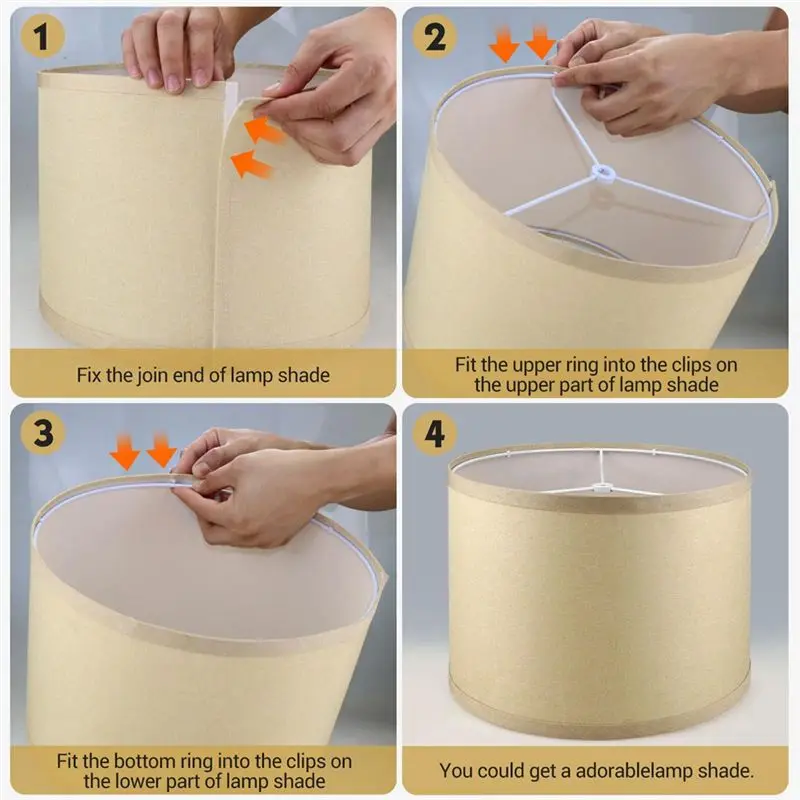 1

Fix the join end of lamp shade

2

Fit the upper ring into the clips on the upper part of lamp shade

3

Fit the bottom ring into the clips on the lower part of lamp shade

4

You could get a adorablelamp shade.