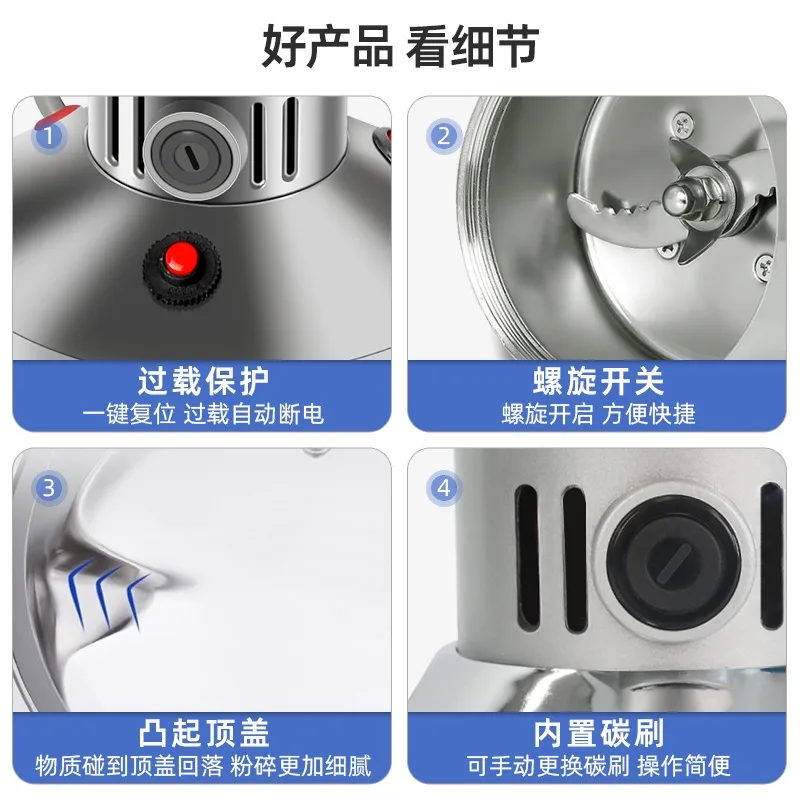 好产品 看细节

1

过载保护
一键复位 过载自动断电

2

螺旋开关
螺旋开启 方便快捷

3

凸起顶盖
物质碰到顶盖回落 粉碎更加细腻

4

内置碳刷
可手动更换碳刷 操作简便