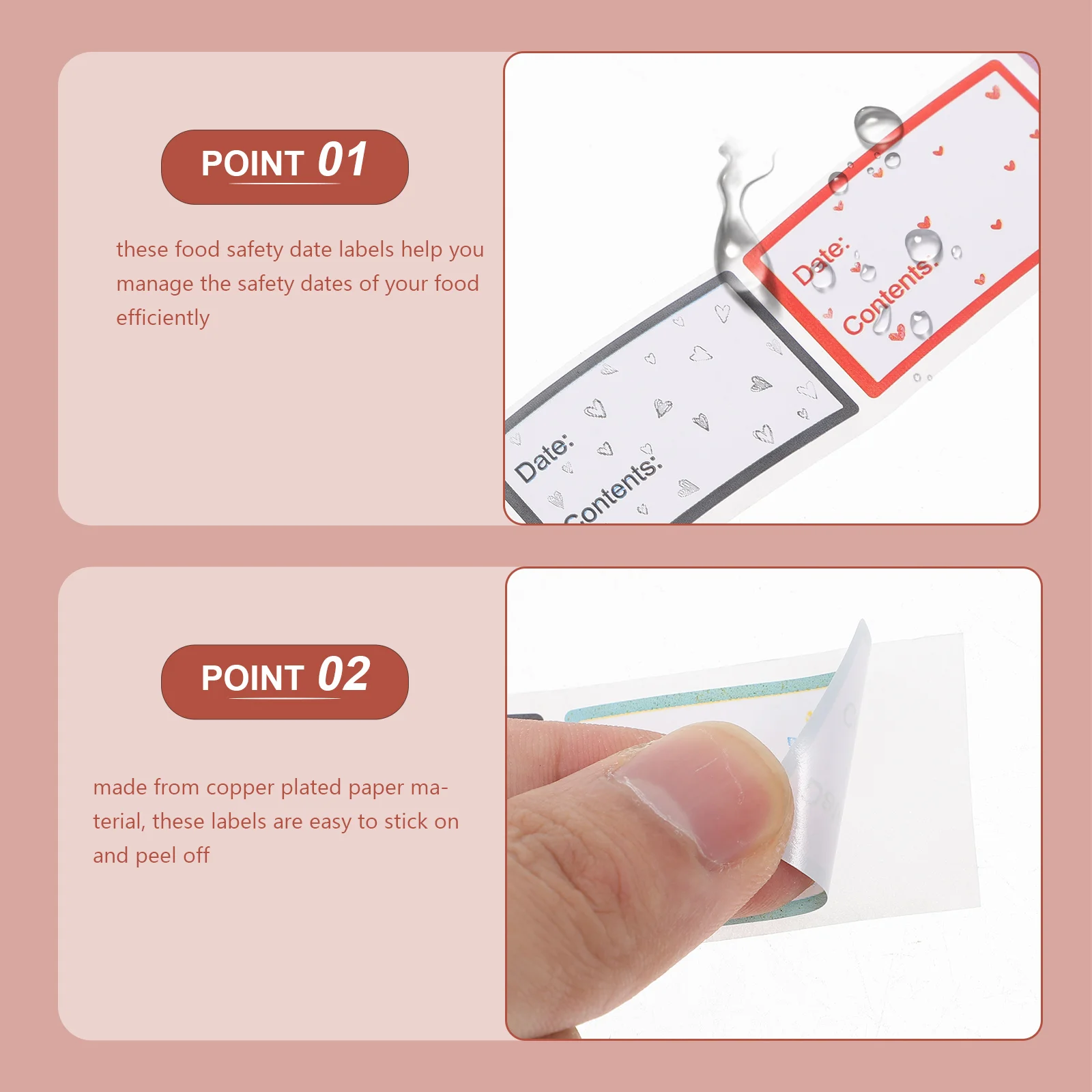 POINT 01

these food safety date labels help you manage the safety dates of your food efficiently

Date:
Contents:

Date:
Contents:

POINT 02

made from copper plated paper material, these labels are easy to stick on and peel off