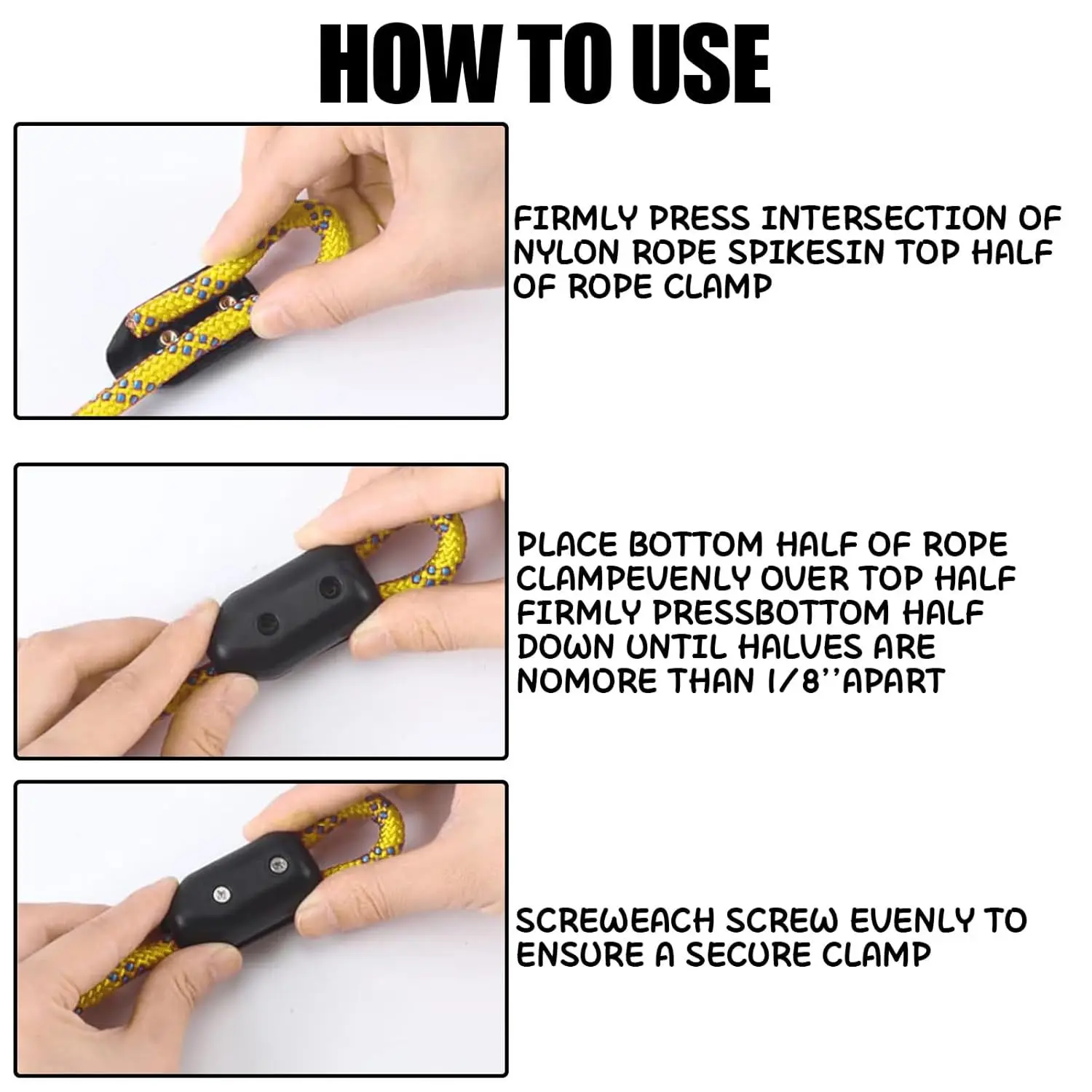 HOW TO USE

FIRMLY PRESS INTERSECTION OF NYLON ROPE SPIKESIN TOP HALF OF ROPE CLAMP

PLACE BOTTOM HALF OF ROPE CLAMPEVENLY OVER TOP HALF FIRMLY PRESSBOTTOM HALF DOWN UNTIL HALVES ARE NOMORE THAN 1/8''APART

SCREWEACH SCREW EVENLY TO ENSURE A SECURE CLAMP