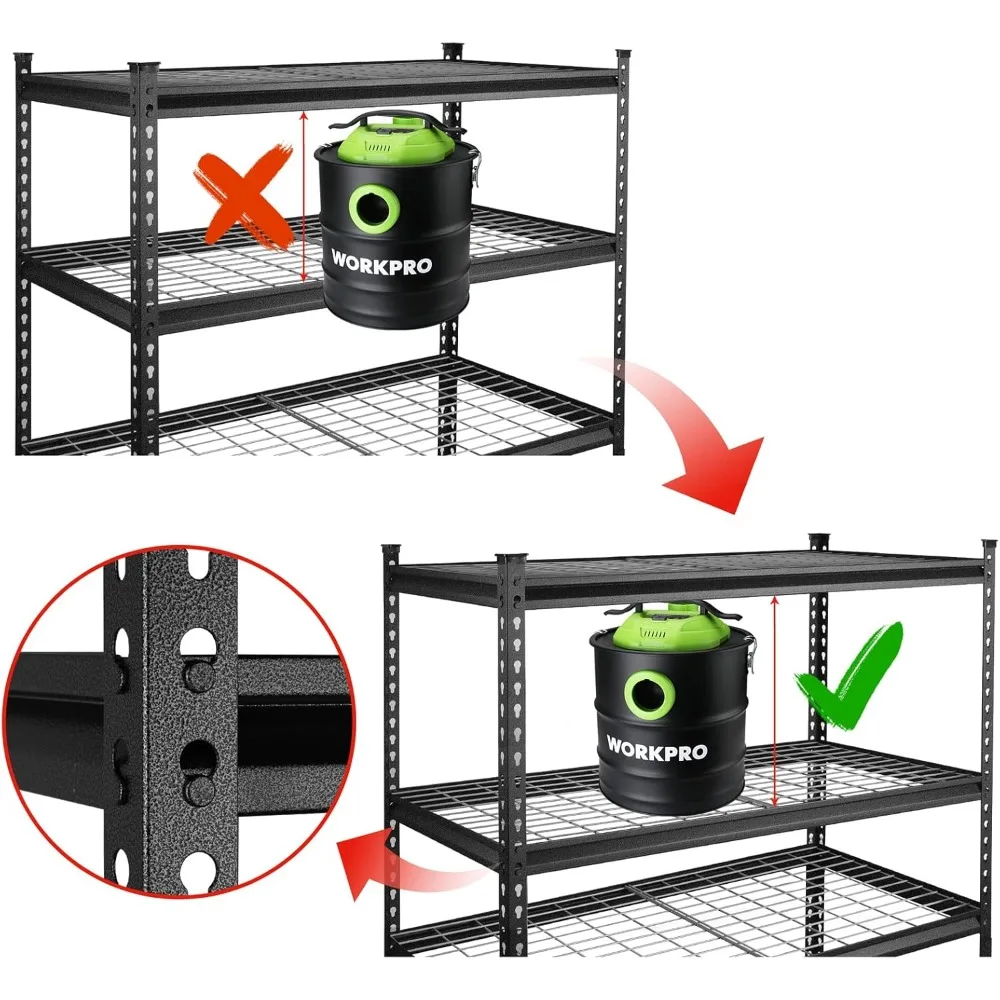 WORKPRO

WORKPRO