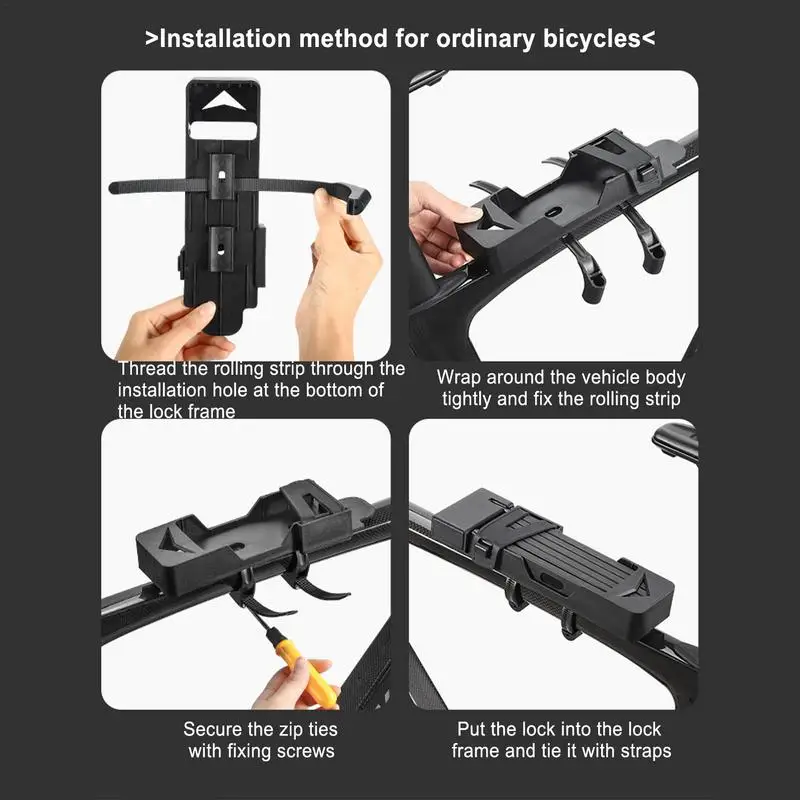 >Installation method for ordinary bicycles<

Thread the rolling strip through the installation hole at the bottom of the lock frame

Wrap around the vehicle body tightly and fix the rolling strip

Secure the zip ties with fixing screws

Put the lock into the lock frame and tie it with straps