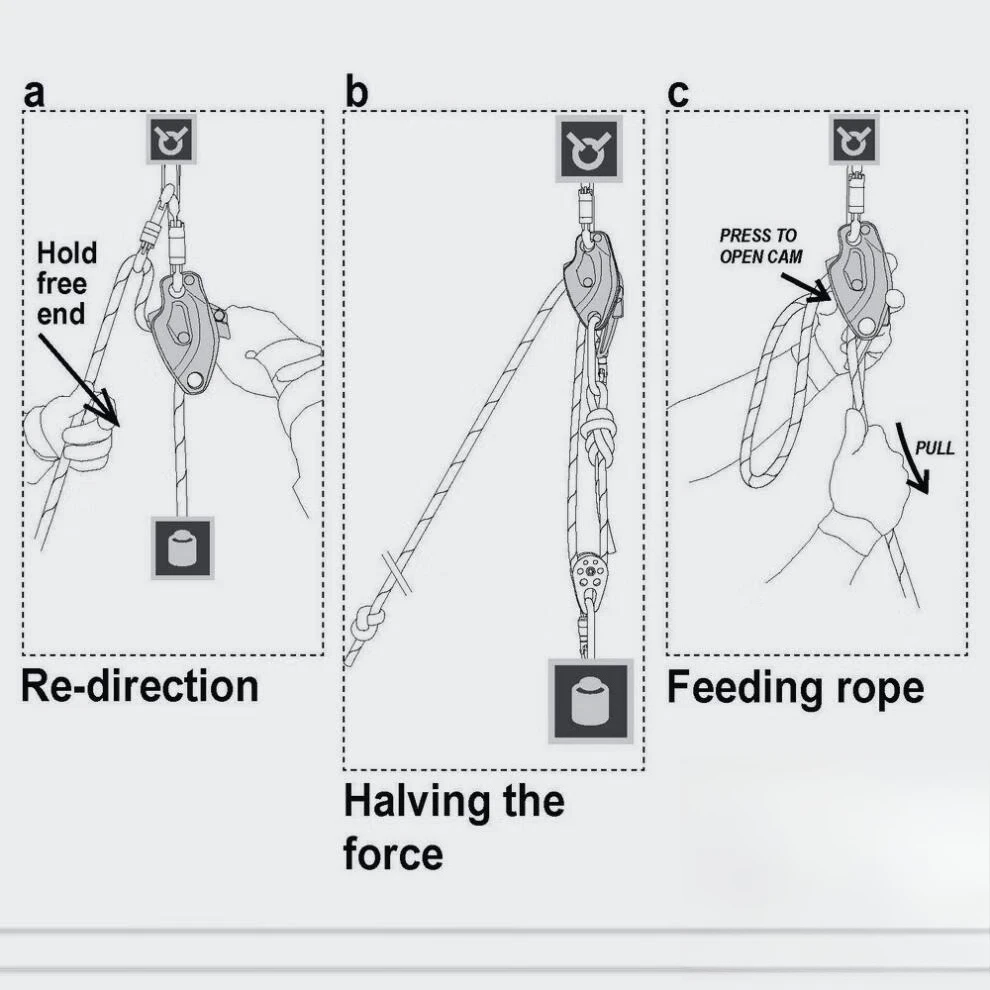 a

Hold free end

Re-direction

b

Halving the force

c

PRESS TO OPEN CAM

PULL

Feeding rope