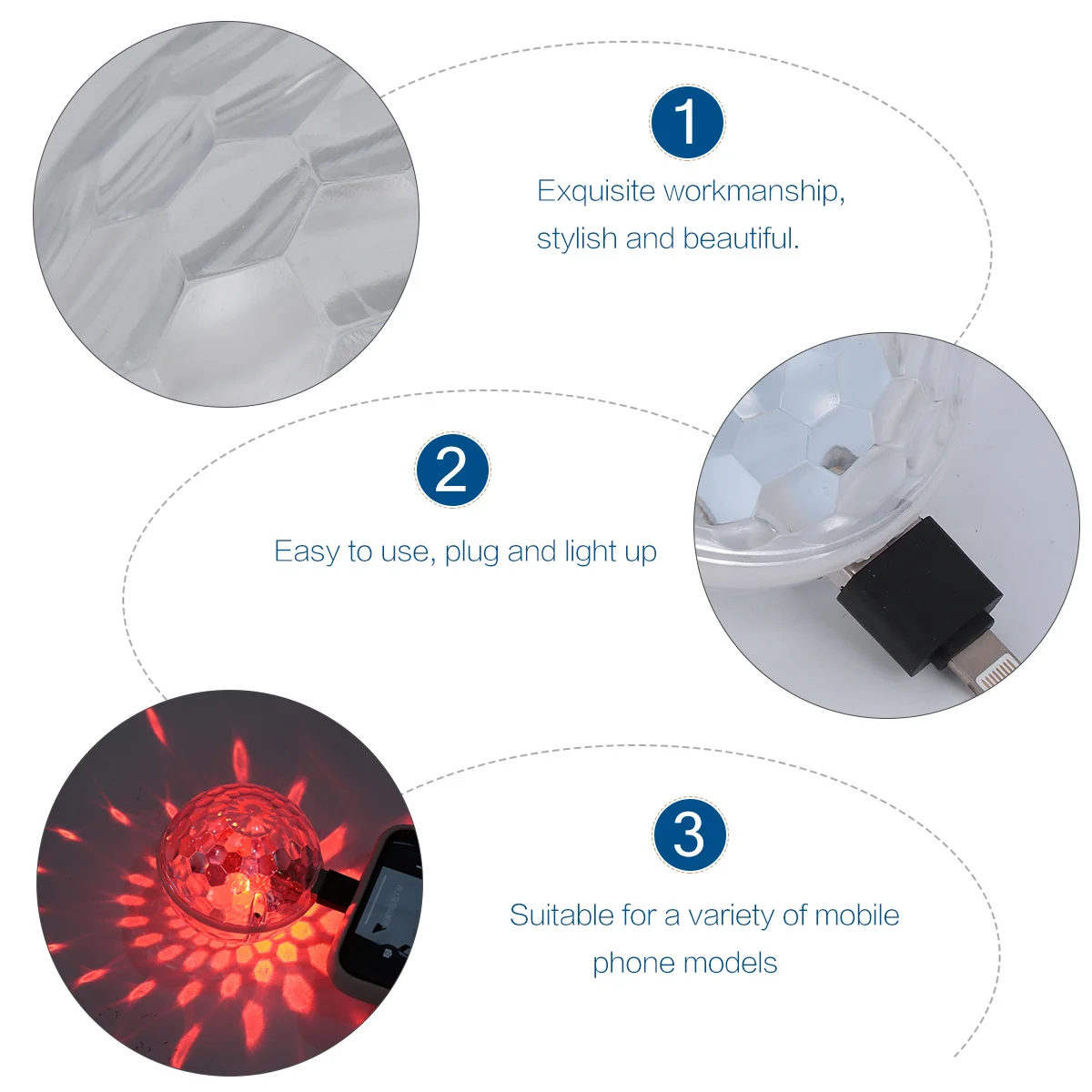 1

Exquisite workmanship, stylish and beautiful.

2

Easy to use, plug and light up

3

Suitable for a variety of mobile phone models