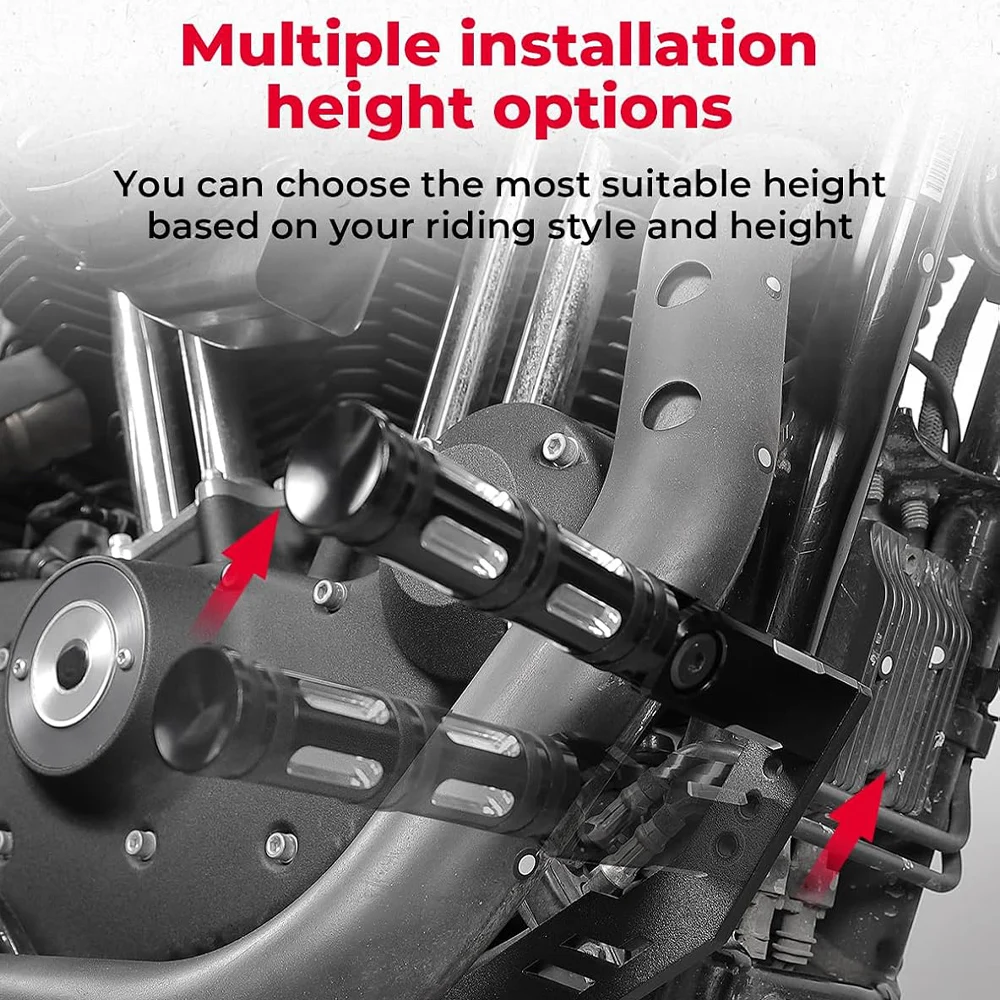 Multiple installation height options

You can choose the most suitable height based on your riding style and height