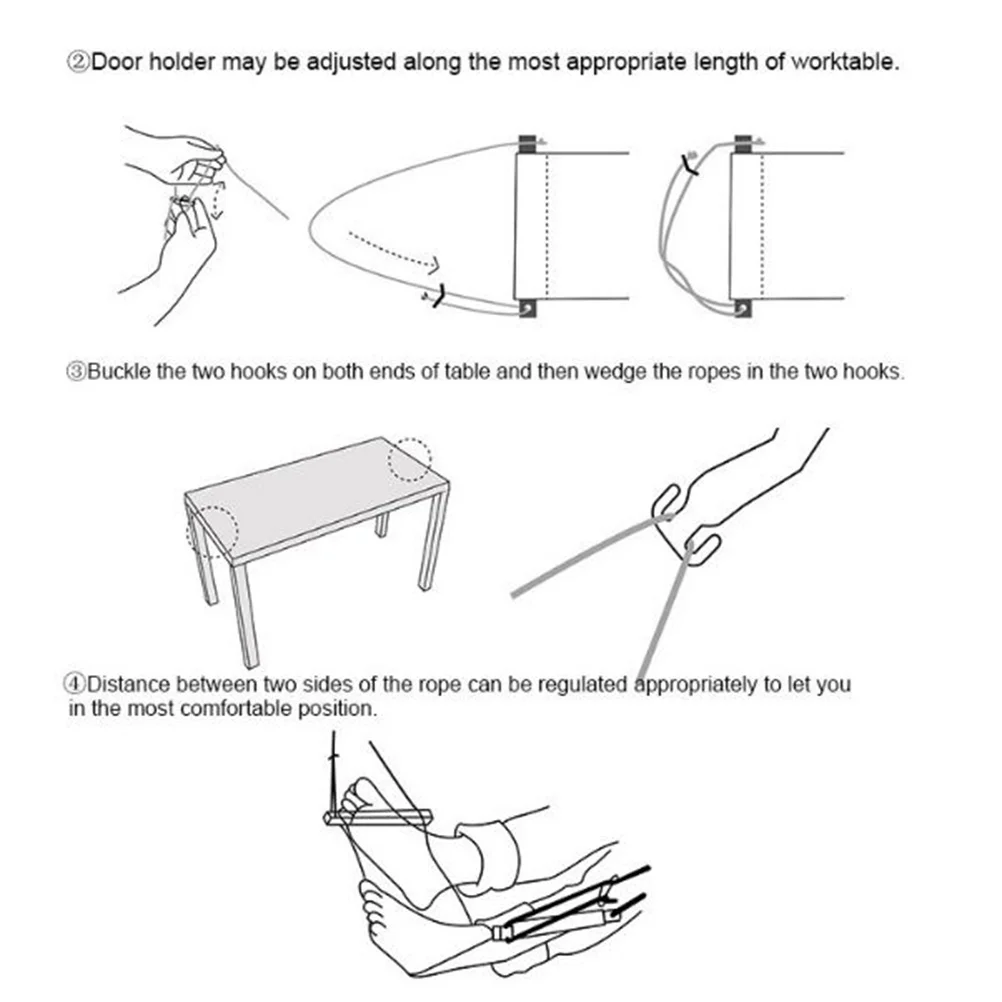 ②Door holder may be adjusted along the most appropriate length of worktable.

③Buckle the two hooks on both ends of table and then wedge the ropes in the two hooks.

④Distance between two sides of the rope can be regulated appropriately to let you in the most comfortable position.