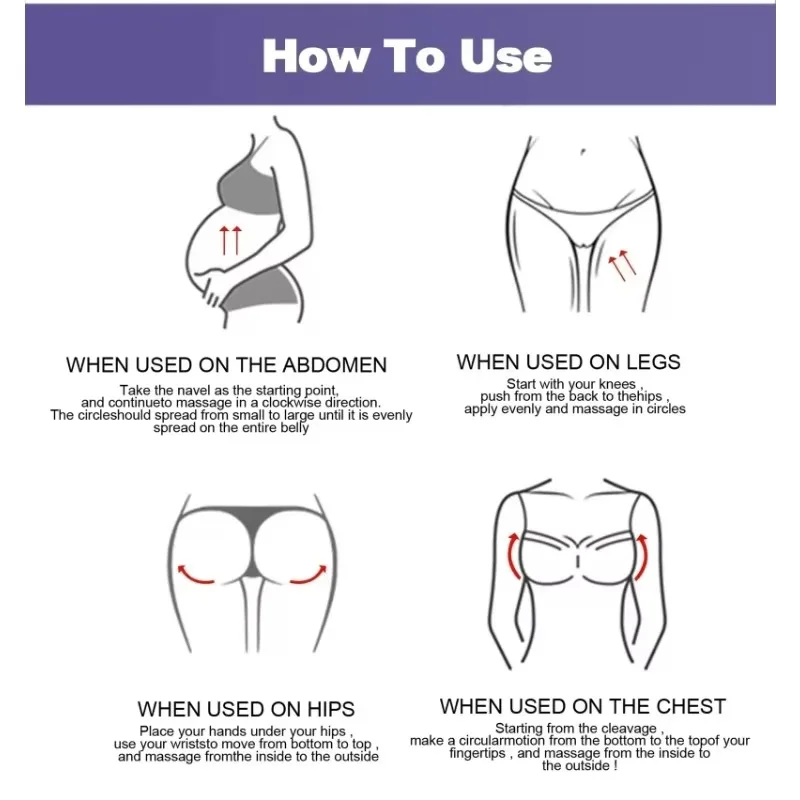 How To Use

WHEN USED ON THE ABDOMEN

Take the navel as the starting point, and continueto massage in a clockwise direction. The circleshould spread from small to large until it is evenly spread on the entire belly

WHEN USED ON LEGS

Start with your knees , push from the back to thehips , apply evenly and massage in circles

WHEN USED ON HIPS

Place your hands under your hips , use your wriststo move from bottom to top , and massage fromthe inside to the outside

WHEN USED ON THE CHEST

Starting from the cleavage , make a circularmotion from the bottom to the topof your fingertips , and massage from the inside to the outside !