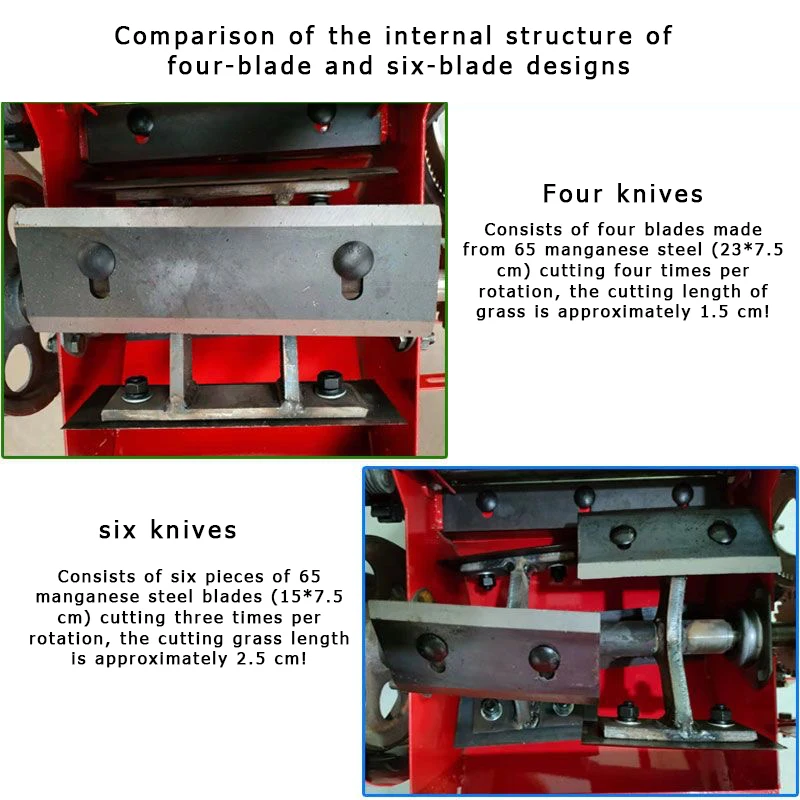 Comparison of the internal structure of four-blade and six-blade designs

Four knives

Consists of four blades made from 65 manganese steel (23*7.5 cm) cutting four times per rotation, the cutting length of grass is approximately 1.5 cm!

six knives

Consists of six pieces of 65 manganese steel blades (15*7.5 cm) cutting three times per rotation, the cutting grass length is approximately 2.5 cm!