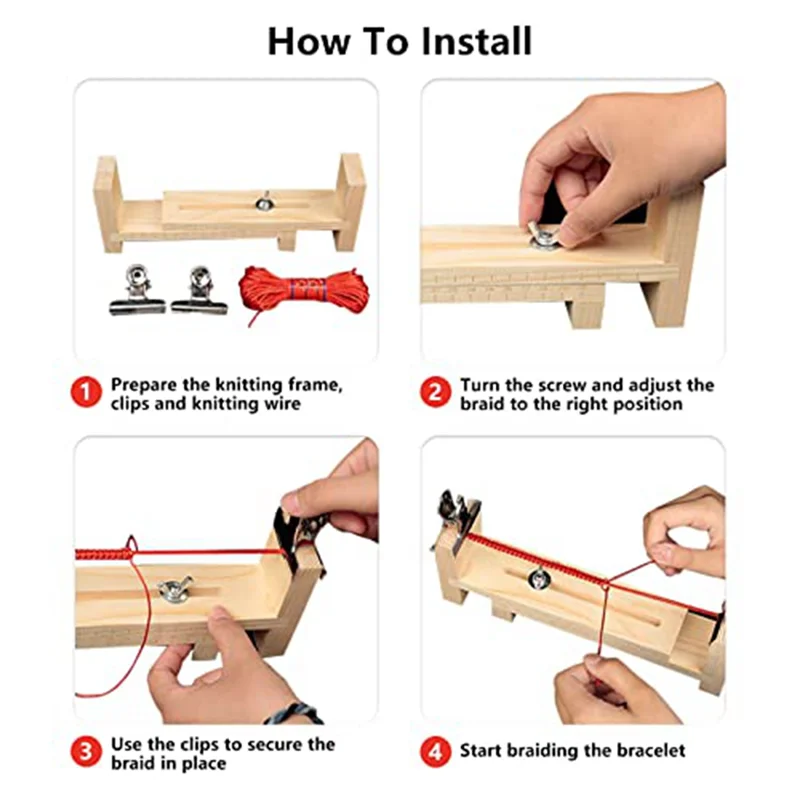 How To Install

1 Prepare the knitting frame, clips and knitting wire

2 Turn the screw and adjust the braid to the right position

3 Use the clips to secure the braid in place

4 Start braiding the bracelet