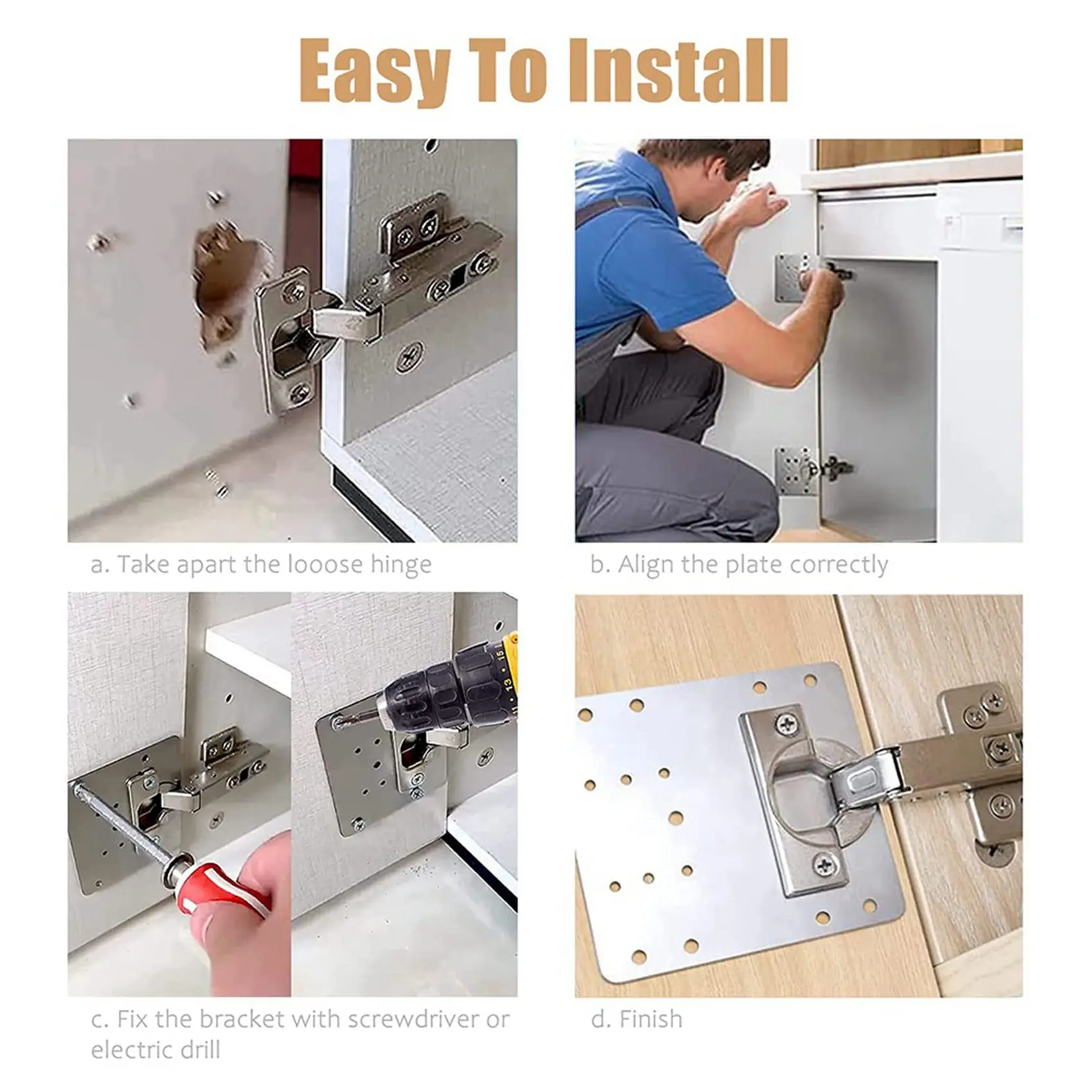 Easy To Install

a. Take apart the looose hinge

b. Align the plate correctly

c. Fix the bracket with screwdriver or electric drill

d. Finish