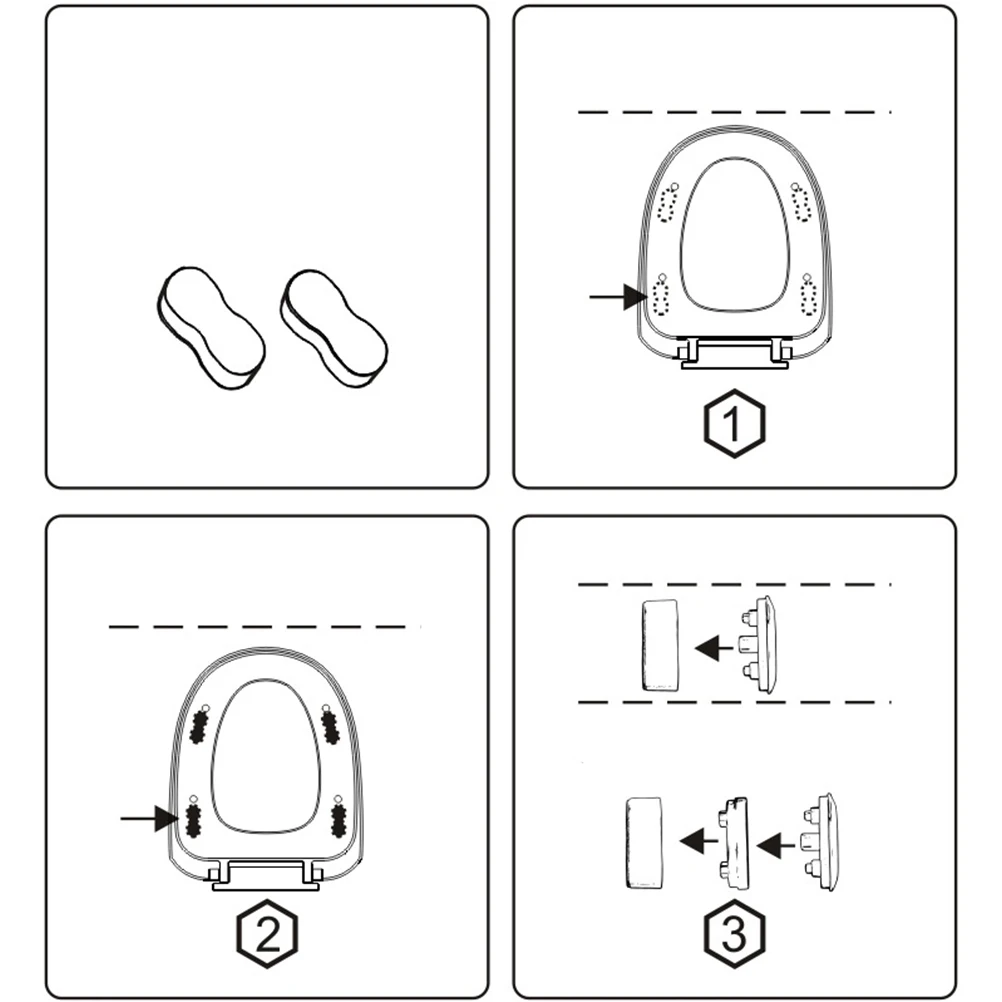 1

2

3