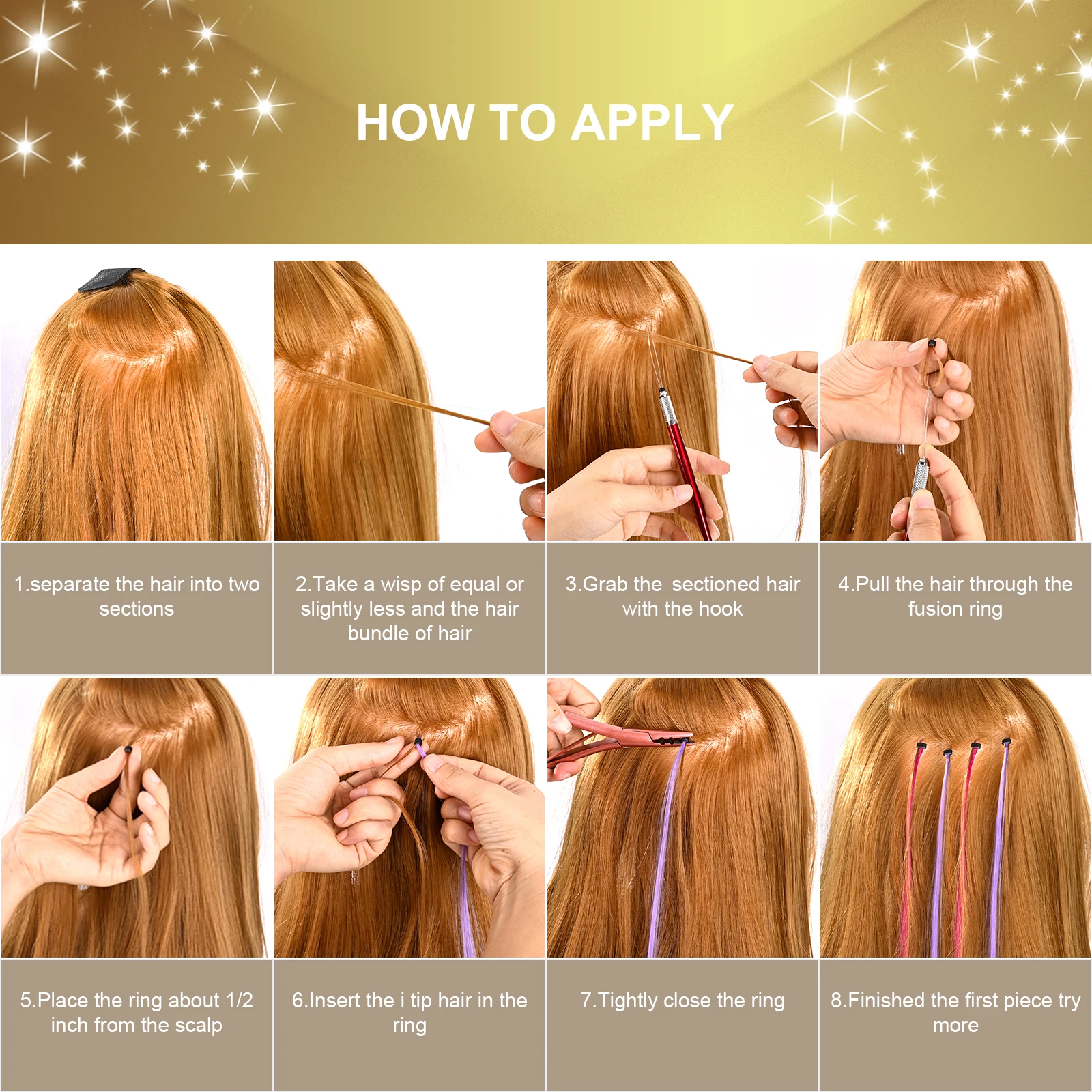 HOW TO APPLY

1.separate the hair into two sections

2.Take a wisp of equal or slightly less and the hair bundle of hair

3.Grab the sectioned hair with the hook

4.Pull the hair through the fusion ring

5.Place the ring about 1/2 inch from the scalp

6.Insert the i tip hair in the ring

7.Tightly close the ring

8.Finished the first piece try more