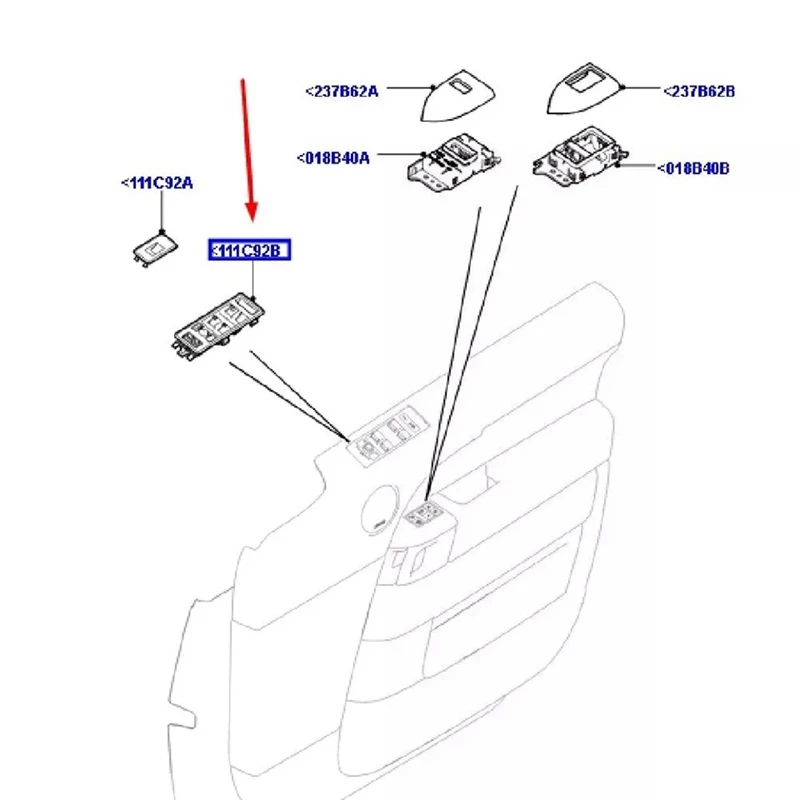 <237B62A
<237B62B
<018B40A
<018B40B
<111C92A
<111C92B