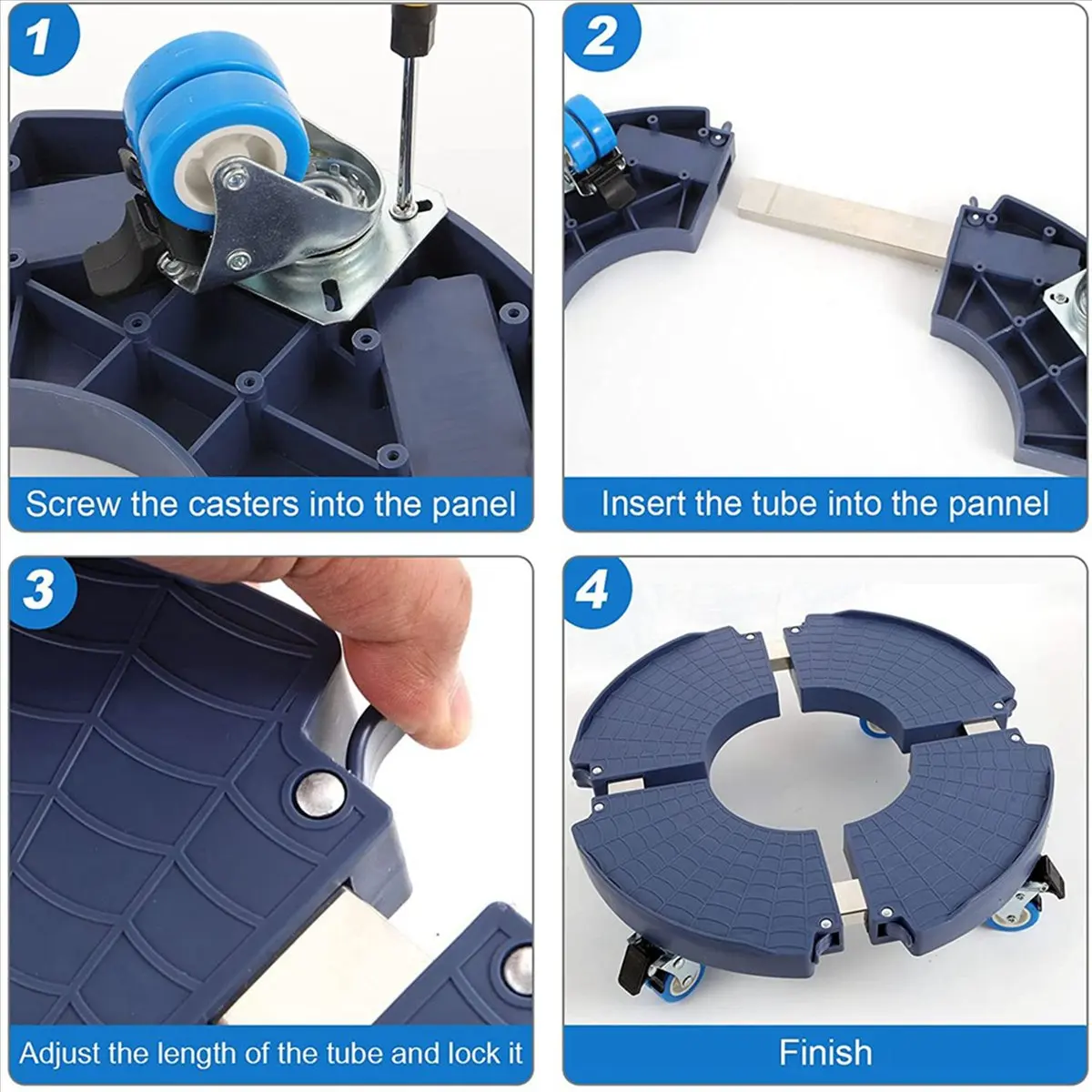 1
Screw the casters into the panel

2
Insert the tube into the pannel

3
Adjust the length of the tube and lock it

4
Finish