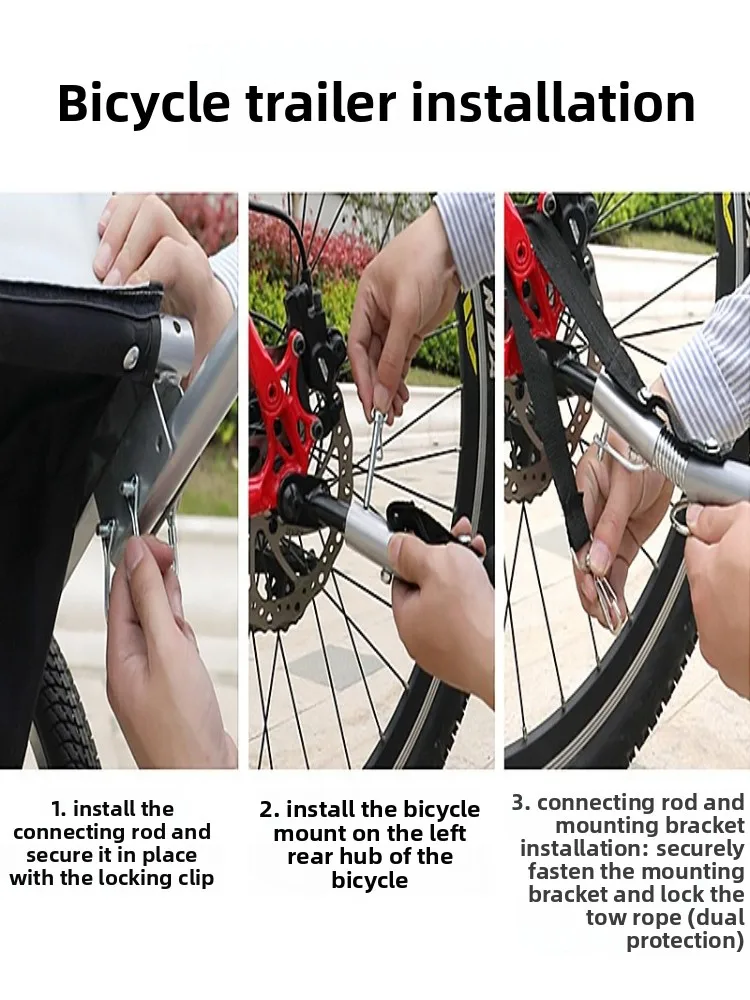 Bicycle trailer installation

1. install the connecting rod and secure it in place with the locking clip

2. install the bicycle mount on the left rear hub of the bicycle

3. connecting rod and mounting bracket installation: securely fasten the mounting bracket and lock the tow rope (dual protection)