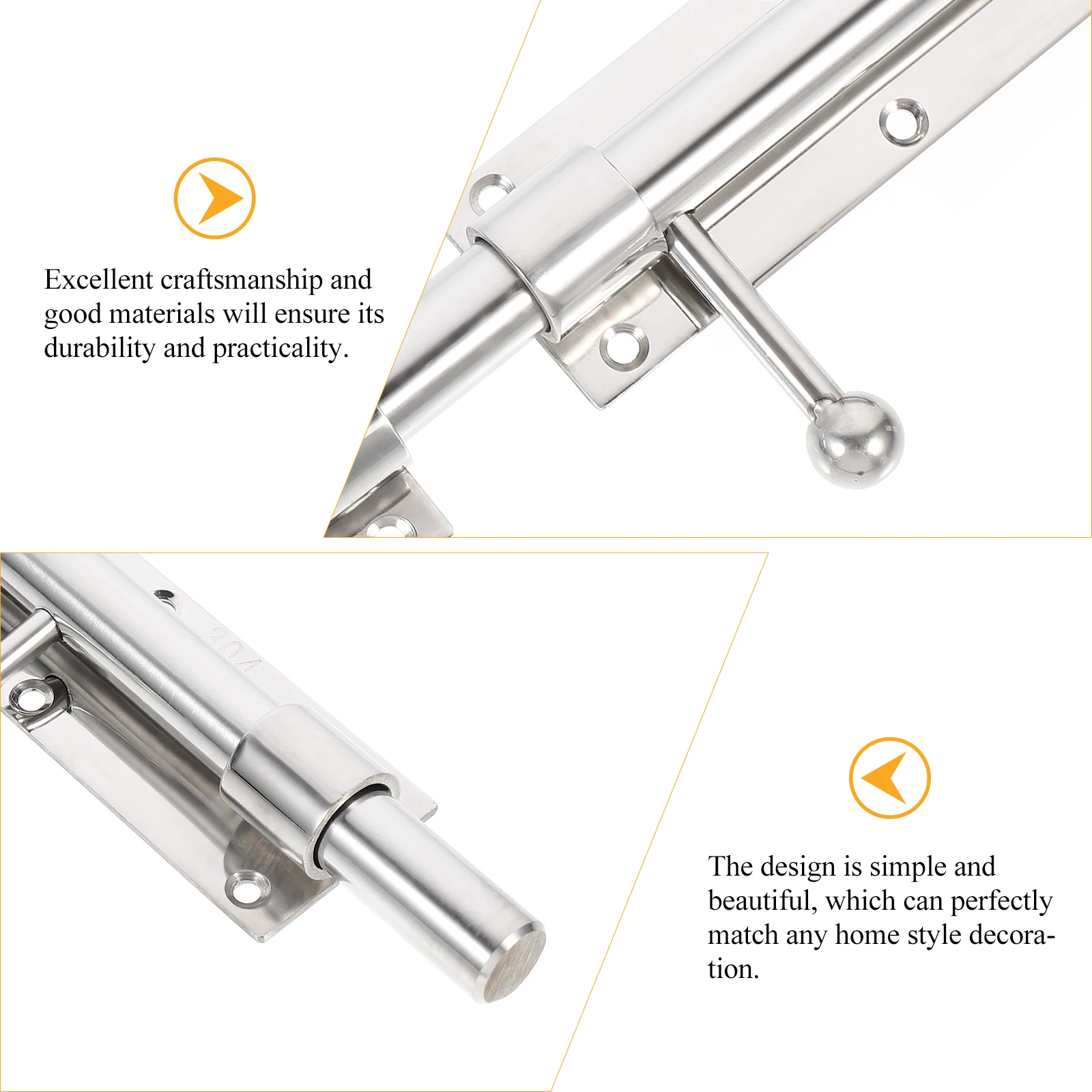 Excellent craftsmanship and good materials will ensure its durability and practicality.

304

The design is simple and beautiful, which can perfectly match any home style decoration.