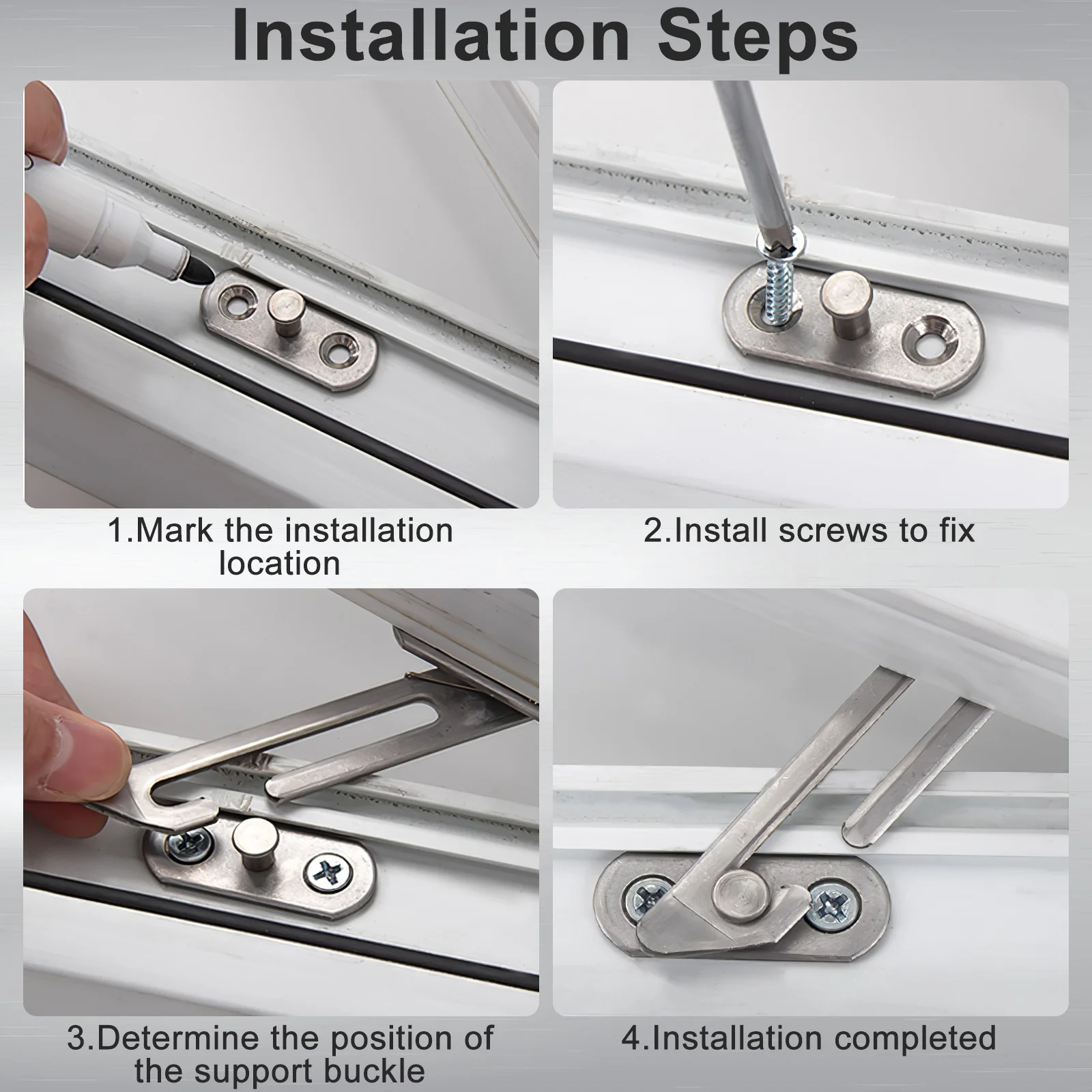 Installation Steps

1.Mark the installation location

2.Install screws to fix

3.Determine the position of the support buckle

4.Installation completed