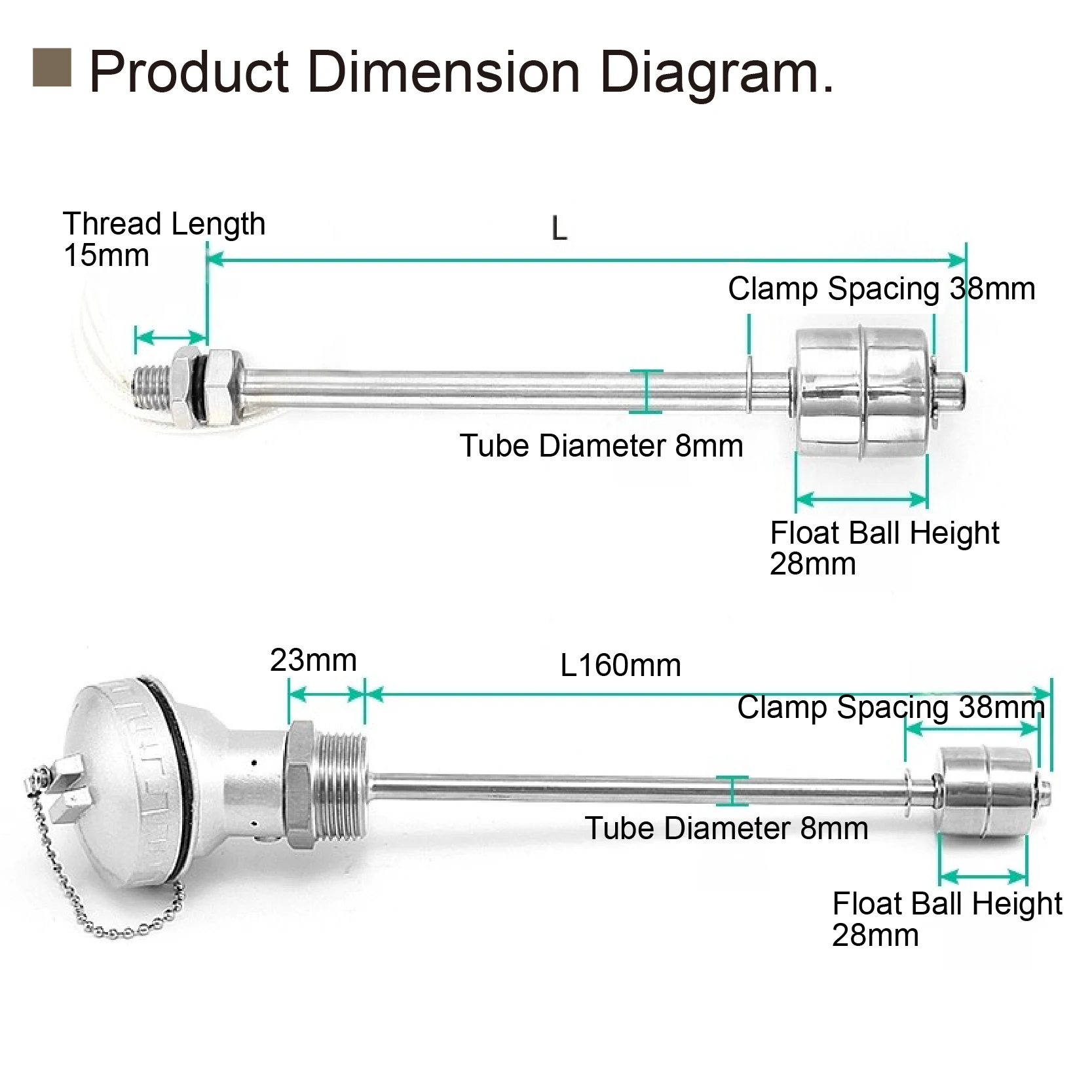 Product Dimension Diagram.

Thread Length
15mm

L

Clamp Spacing 38mm

Tube Diameter 8mm

Float Ball Height
28mm

23mm

L160mm

Clamp Spacing 38mm

Tube Diameter 8mm

Float Ball Height
28mm