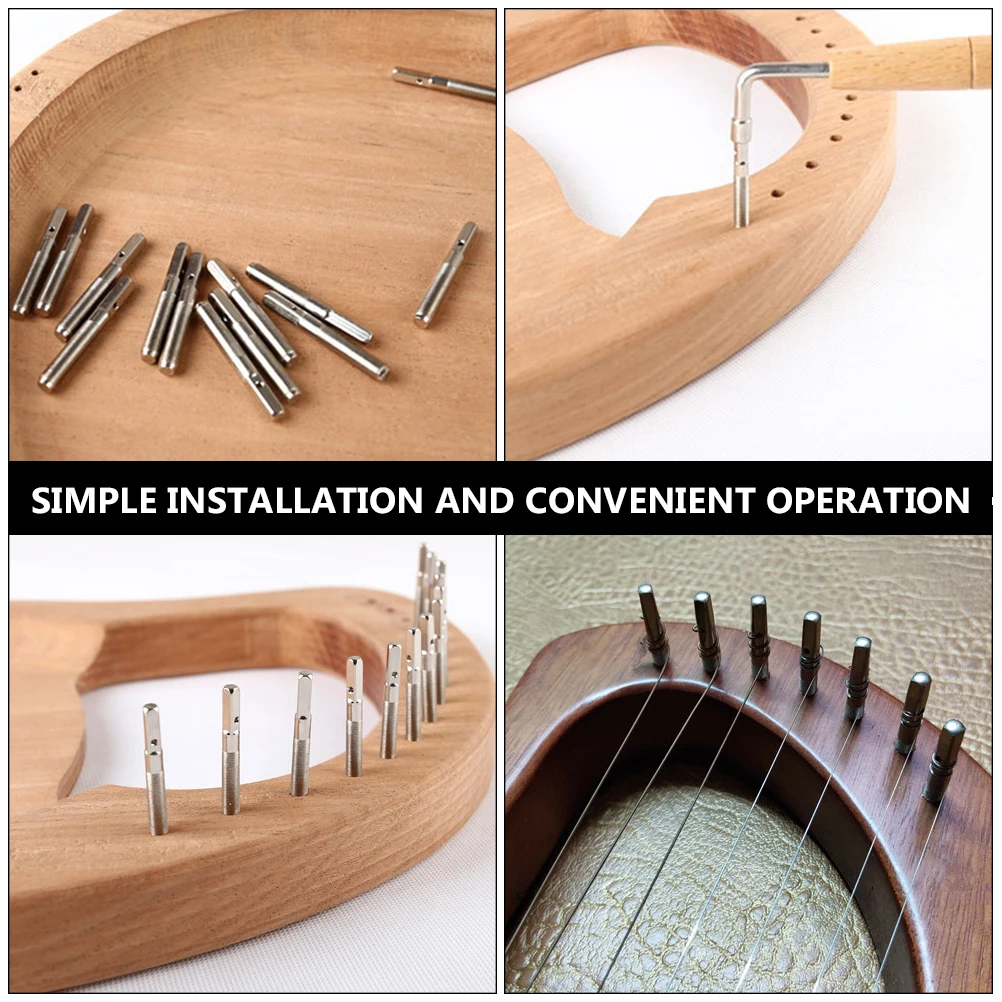 SIMPLE INSTALLATION AND CONVENIENT OPERATION