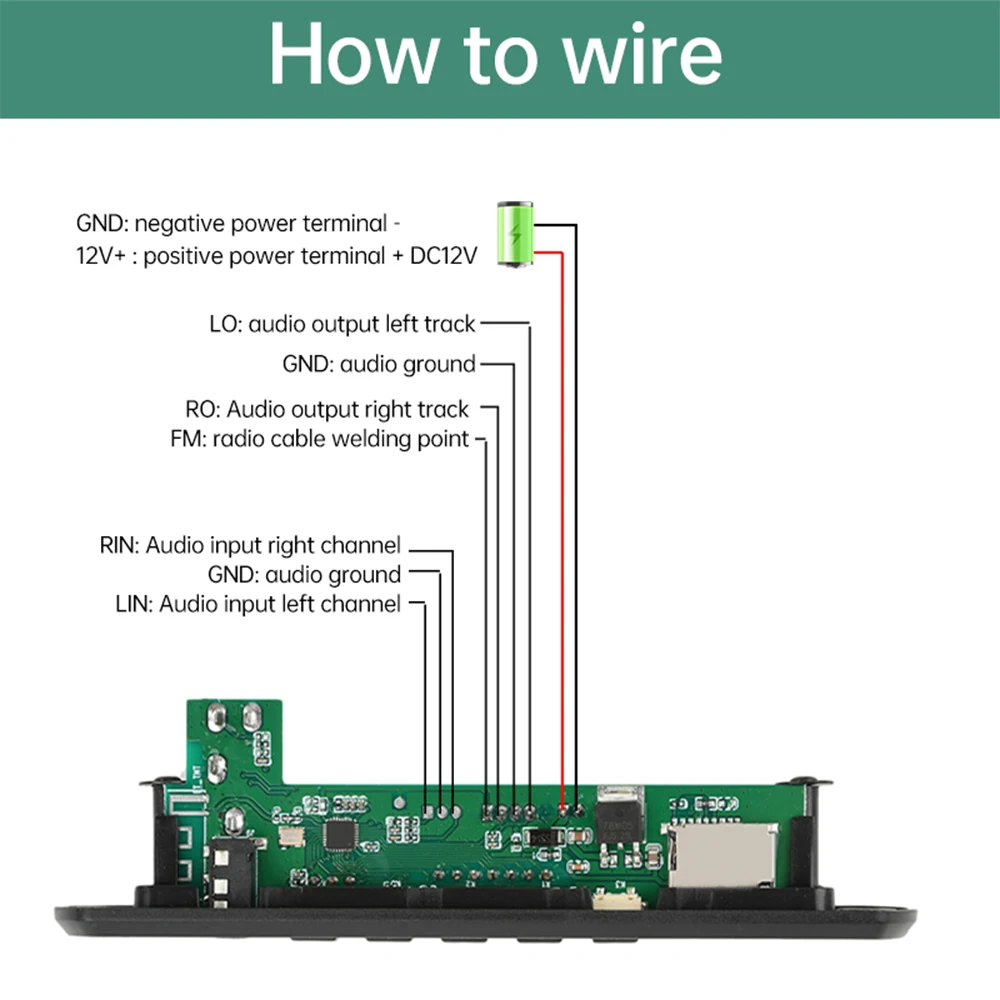 How to wire

GND: negative power terminal -
12V+ : positive power terminal + DC12V

LO: audio output left track
GND: audio ground
RO: Audio output right track
FM: radio cable welding point

RIN: Audio input right channel
GND: audio ground
LIN: Audio input left channel