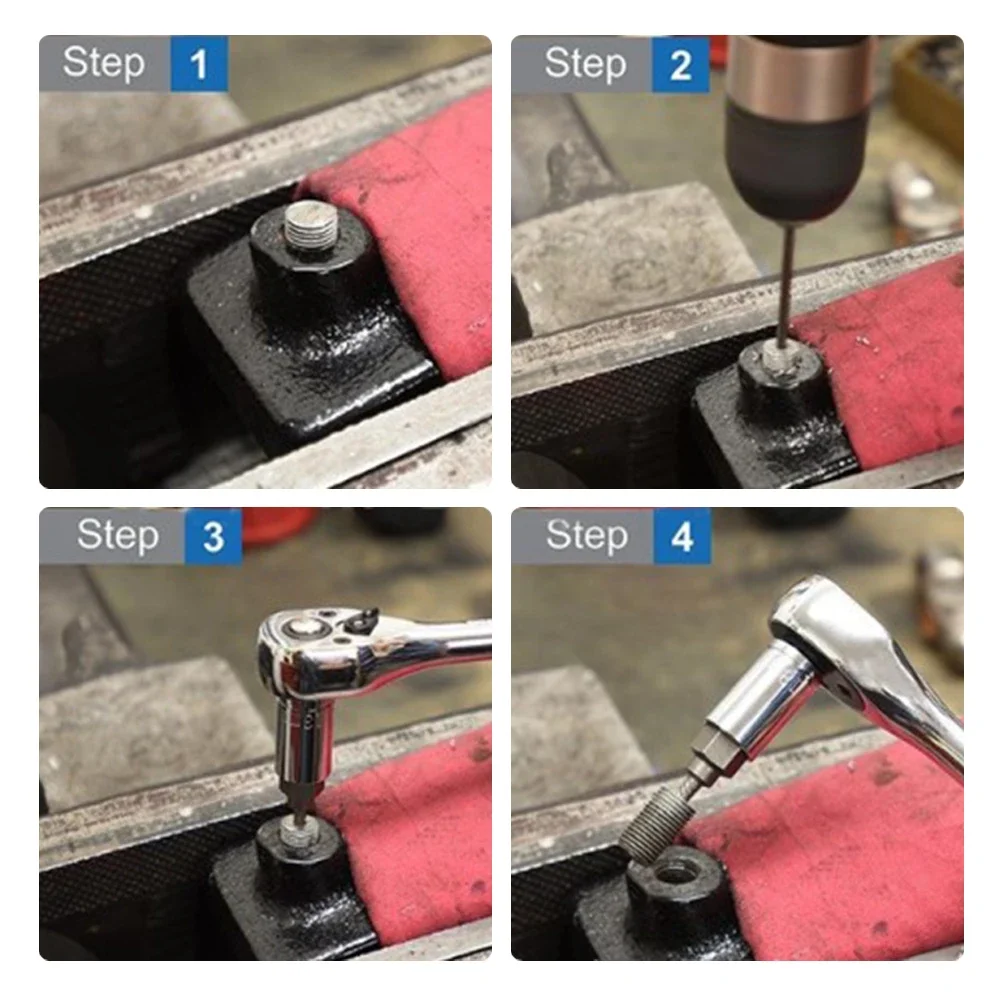 Step 1

Step 2

Step 3

Step 4