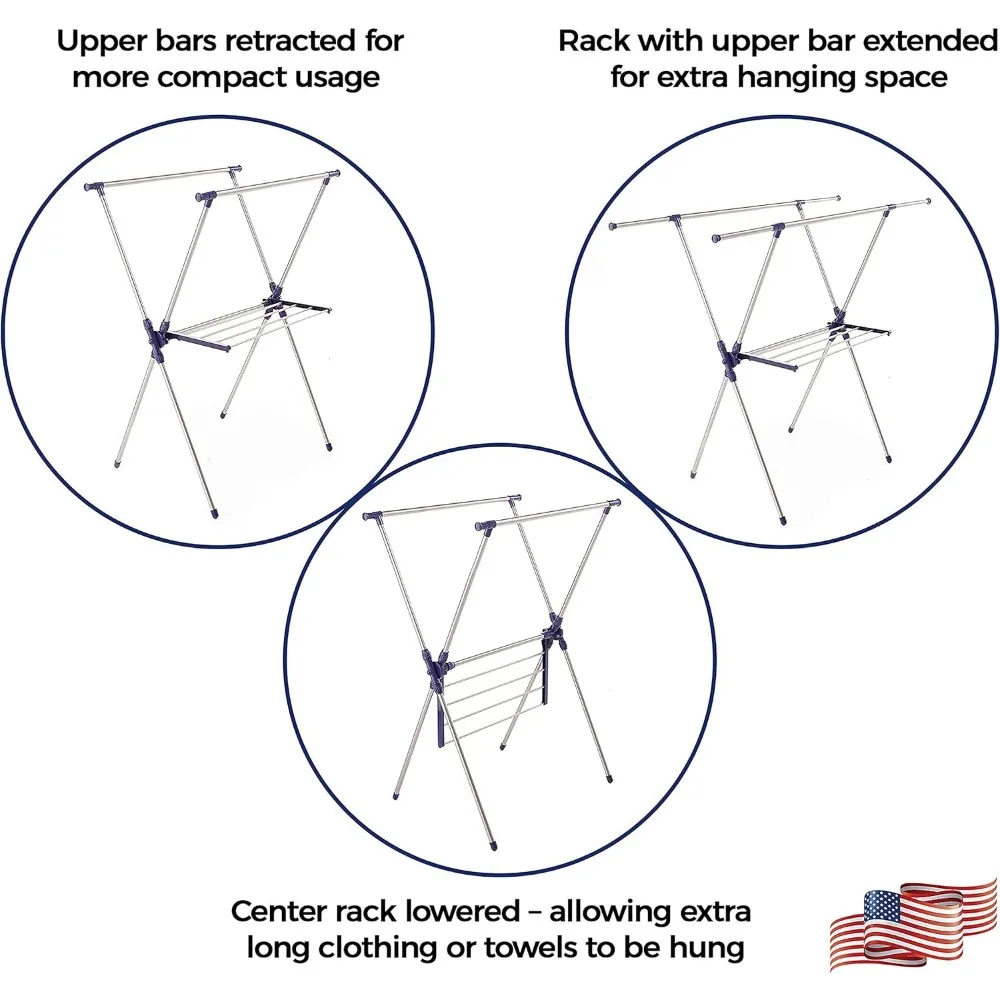 Upper bars retracted for more compact usage

Rack with upper bar extended for extra hanging space

Center rack lowered – allowing extra long clothing or towels to be hung