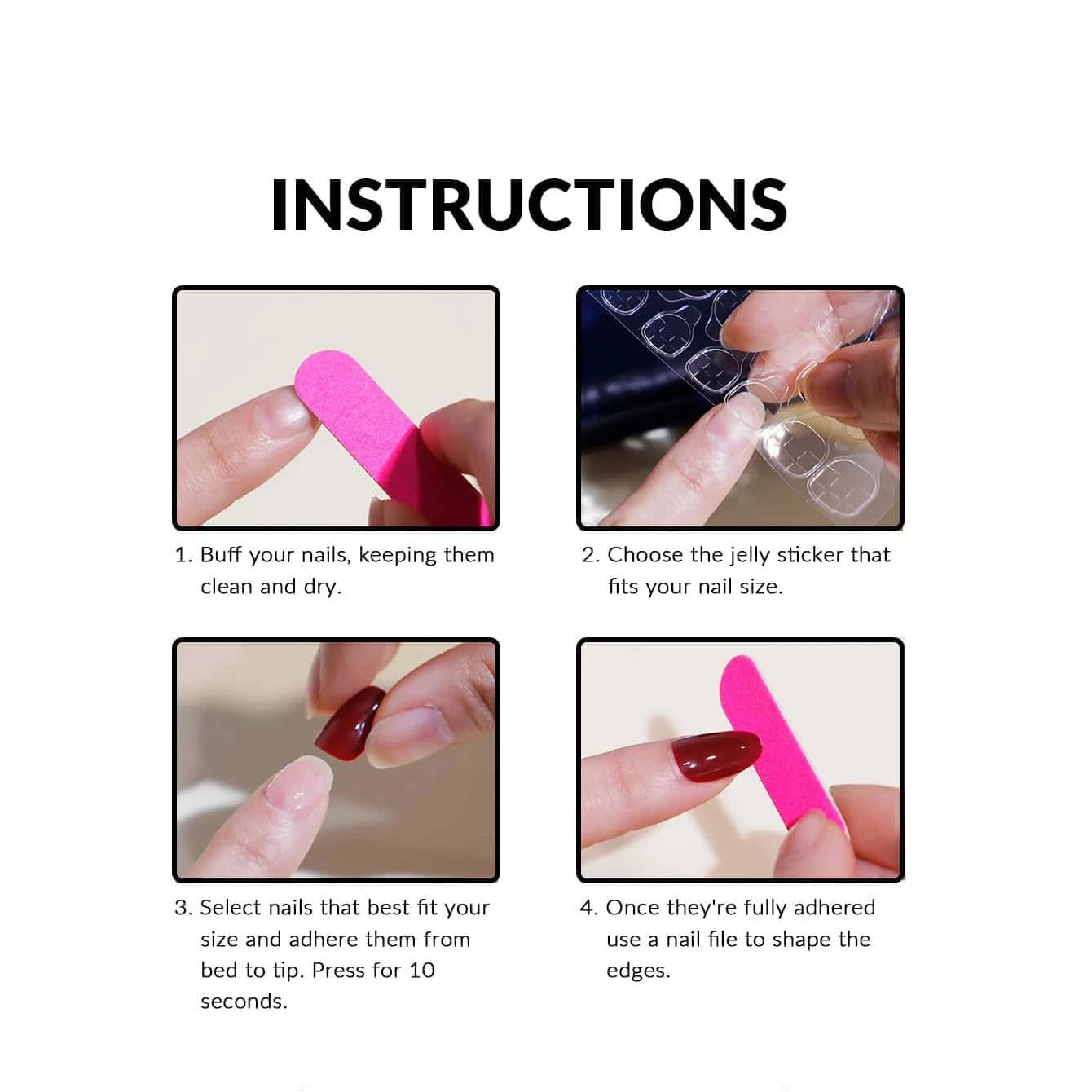 INSTRUCTIONS

1. Buff your nails, keeping them clean and dry.

2. Choose the jelly sticker that fits your nail size.

3. Select nails that best fit your size and adhere them from bed to tip. Press for 10 seconds.

4. Once they're fully adhered use a nail file to shape the edges.