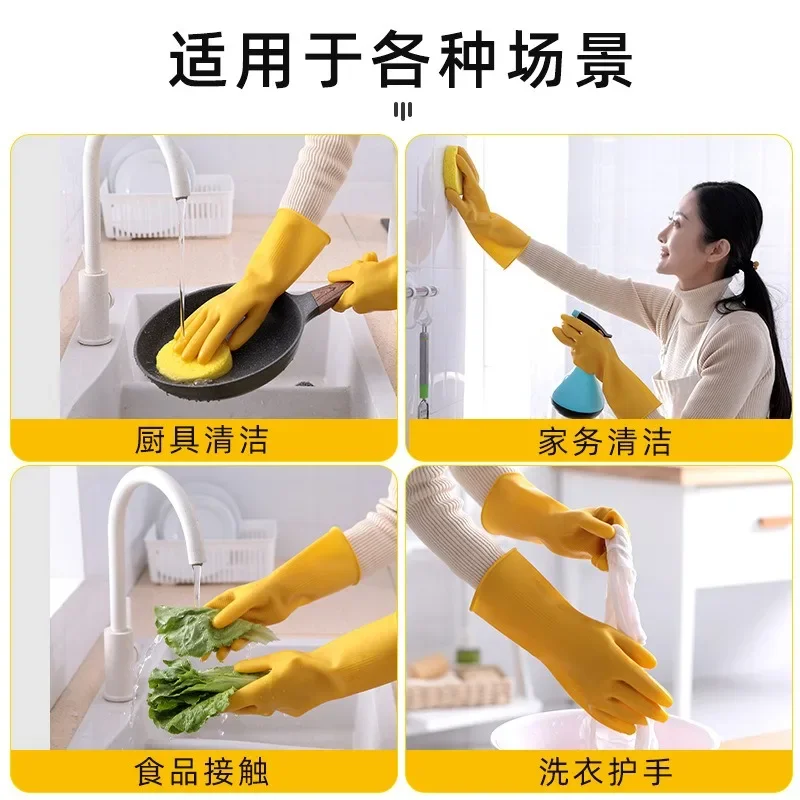 适用于各种场景

厨具清洁

家务清洁

食品接触

洗衣护手