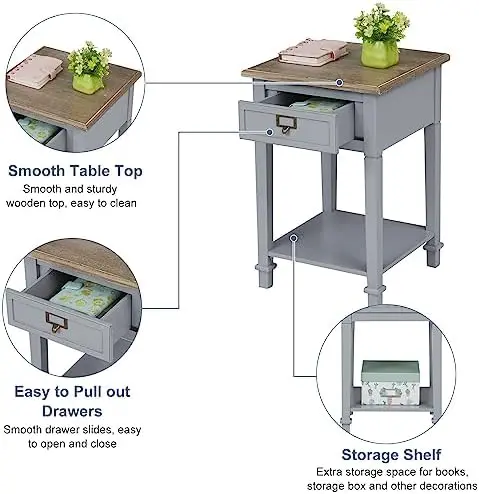 Smooth Table Top
Smooth and sturdy wooden top, easy to clean

Easy to Pull out Drawers
Smooth drawer slides, easy to open and close

Storage Shelf
Extra storage space for books, storage box and other decorations