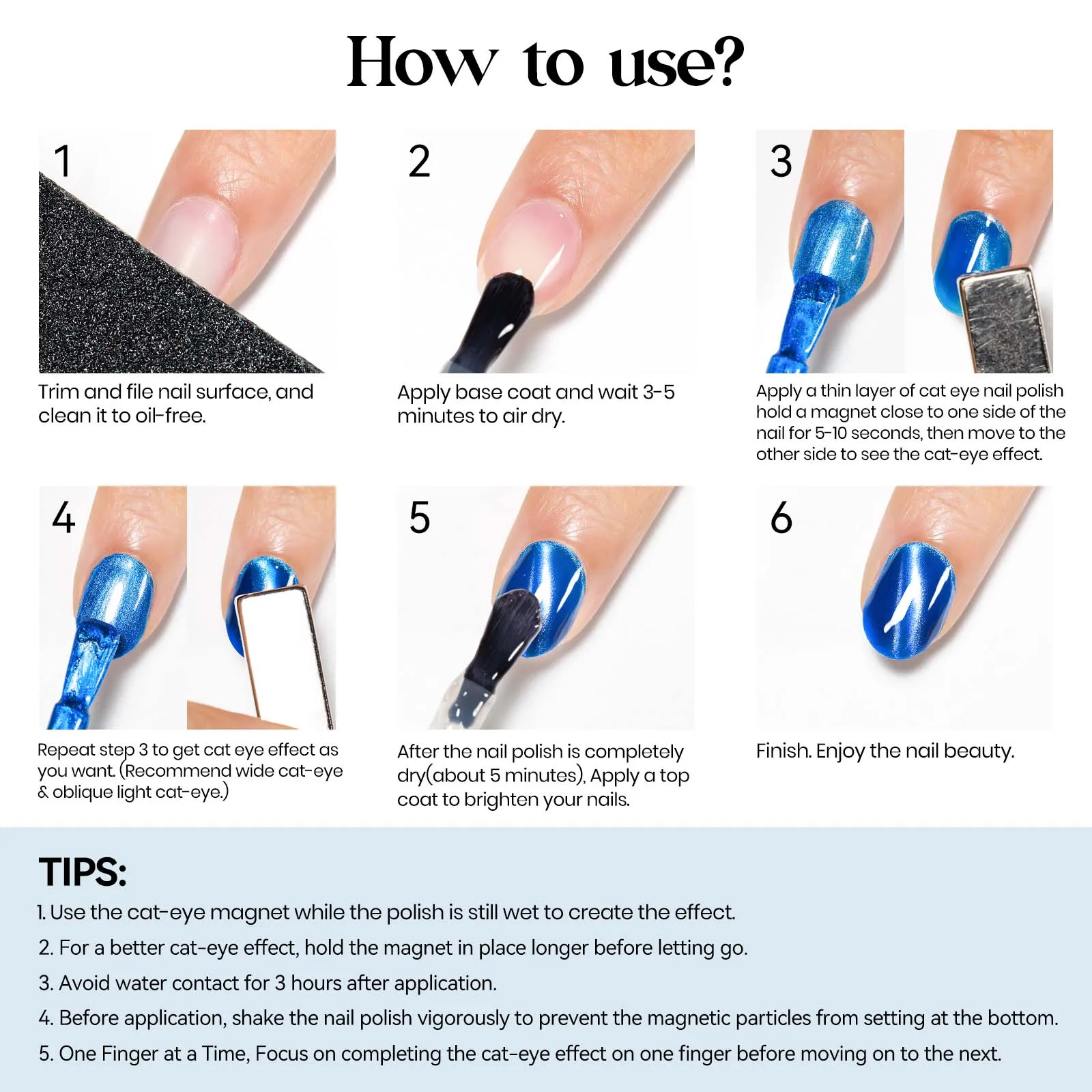 How to use?

1

Trim and file nail surface, and clean it to oil-free.

2

Apply base coat and wait 3-5 minutes to air dry.

3

Apply a thin layer of cat eye nail polish hold a magnet close to one side of the nail for 5-10 seconds, then move to the other side to see the cat-eye effect.

4

Repeat step 3 to get cat eye effect as you want. (Recommend wide cat-eye & oblique light cat-eye.)

5

After the nail polish is completely dry(about 5 minutes), Apply a top coat to brighten your nails.

6

Finish. Enjoy the nail beauty.

TIPS:

1. Use the cat-eye magnet while the polish is still wet to create the effect.

2. For a better cat-eye effect, hold the magnet in place longer before letting go.

3. Avoid water contact for 3 hours after application.

4. Before application, shake the nail polish vigorously to prevent the magnetic particles from setting at the bottom.

5. One Finger at a Time, Focus on completing the cat-eye effect on one finger before moving on to the next.