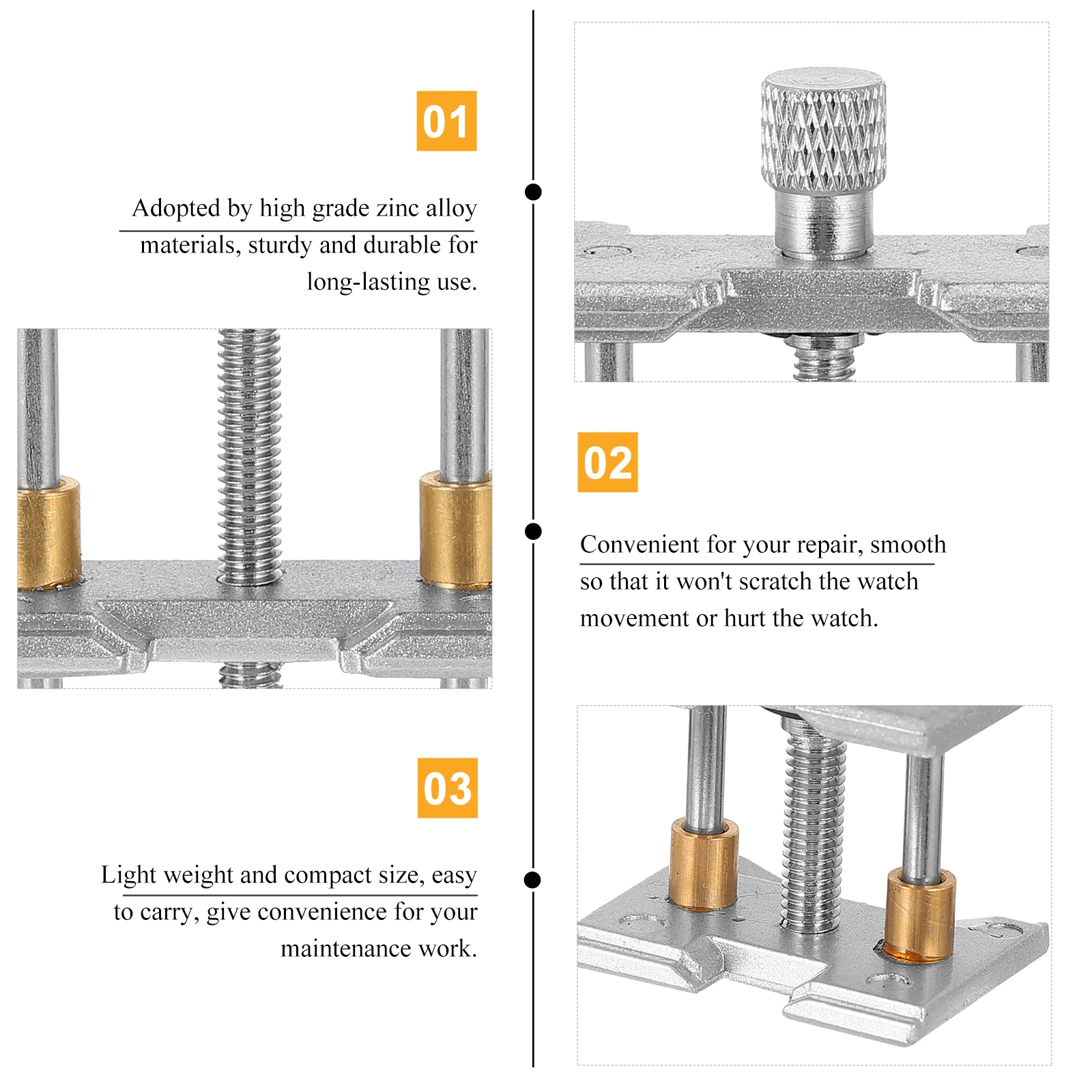 01

Adopted by high grade zinc alloy materials, sturdy and durable for long-lasting use.

02

Convenient for your repair, smooth so that it won't scratch the watch movement or hurt the watch.

03

Light weight and compact size, easy to carry, give convenience for your maintenance work.