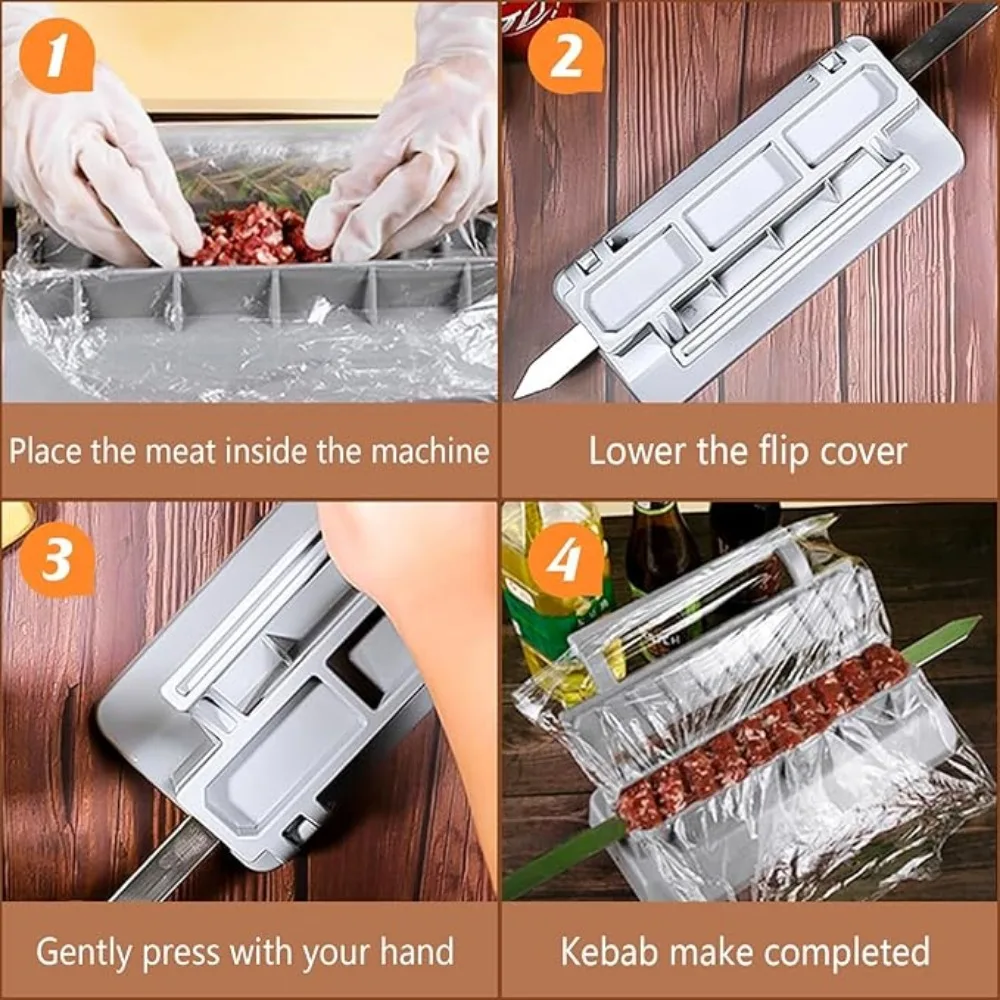 1

Place the meat inside the machine

2

Lower the flip cover

3

Gently press with your hand

4

Kebab make completed