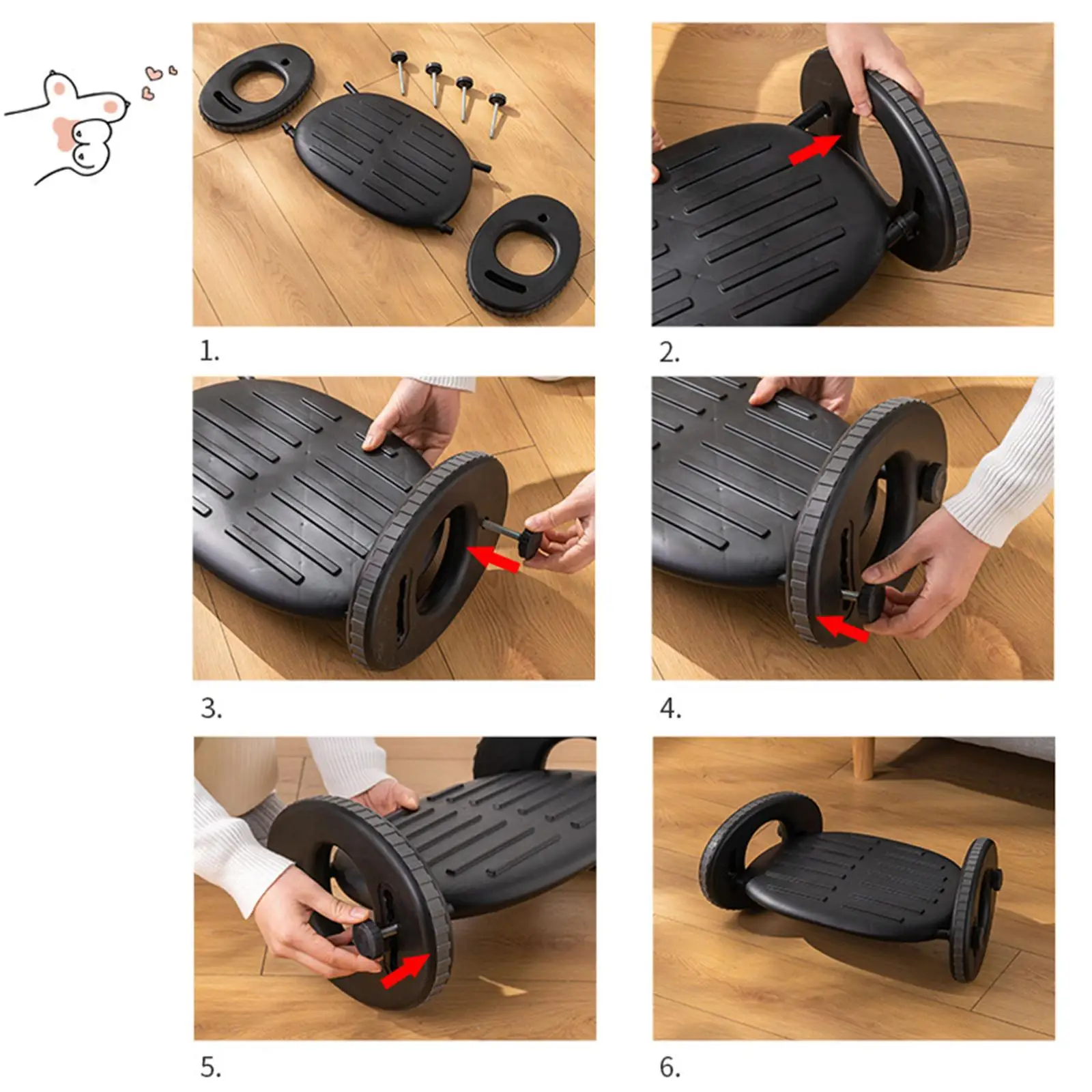 1.

2.

3.

4.

5.

6.