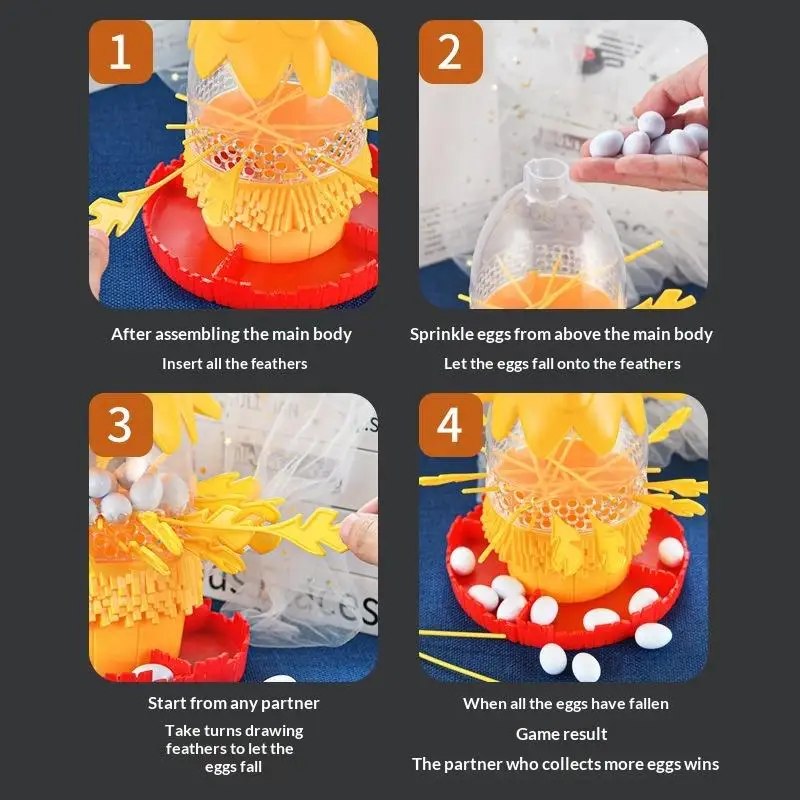 1

After assembling the main body

Insert all the feathers

2

Sprinkle eggs from above the main body

Let the eggs fall onto the feathers

3

Start from any partner

Take turns drawing feathers to let the eggs fall

4

When all the eggs have fallen

Game result

The partner who collects more eggs wins