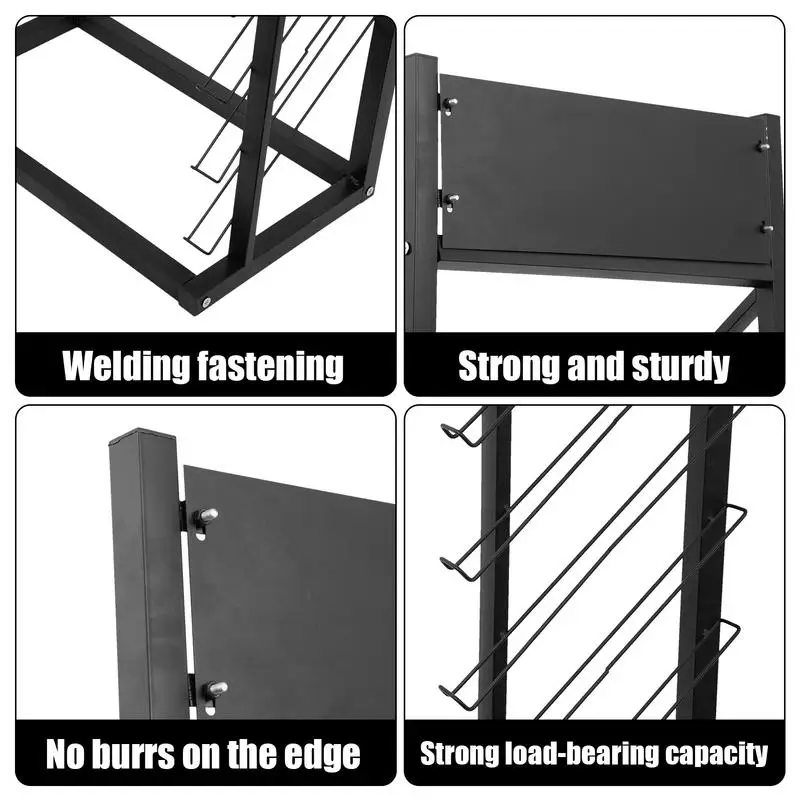 Welding fastening

Strong and sturdy

No burrs on the edge

Strong load-bearing capacity