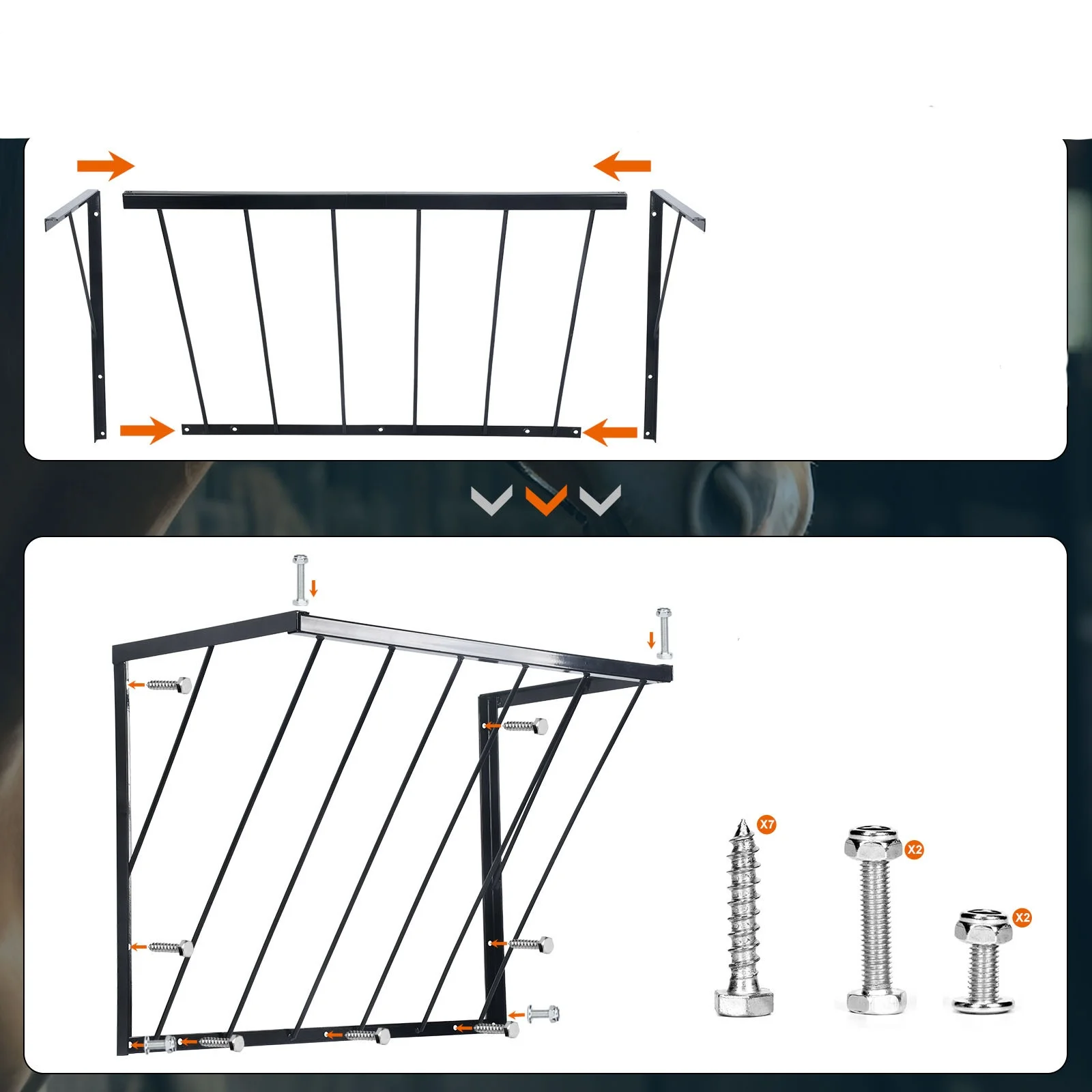 X7

X2

X2