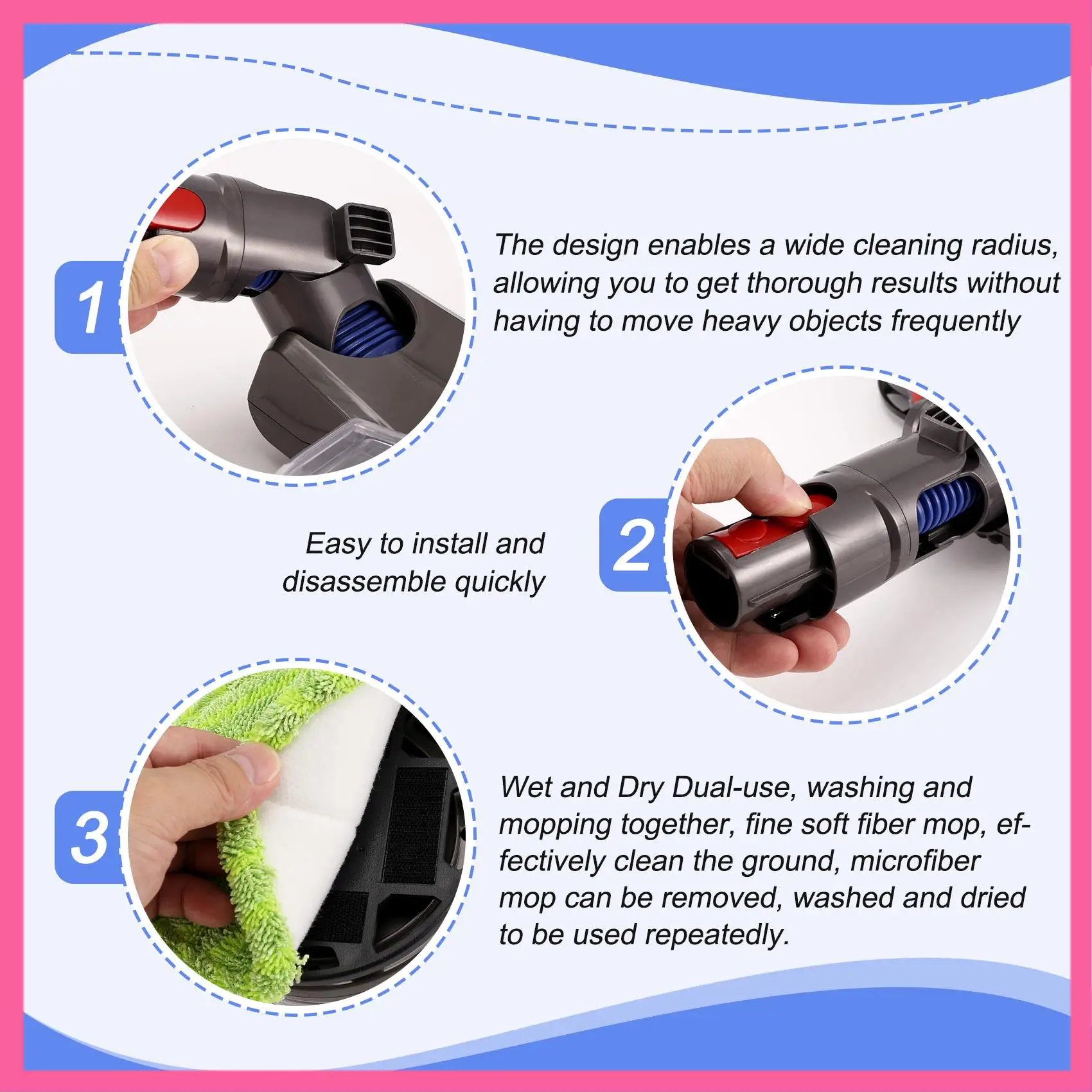 1

The design enables a wide cleaning radius, allowing you to get thorough results without having to move heavy objects frequently

Easy to install and disassemble quickly

2

3

Wet and Dry Dual-use, washing and mopping together, fine soft fiber mop, effectively clean the ground, microfiber mop can be removed, washed and dried to be used repeatedly.