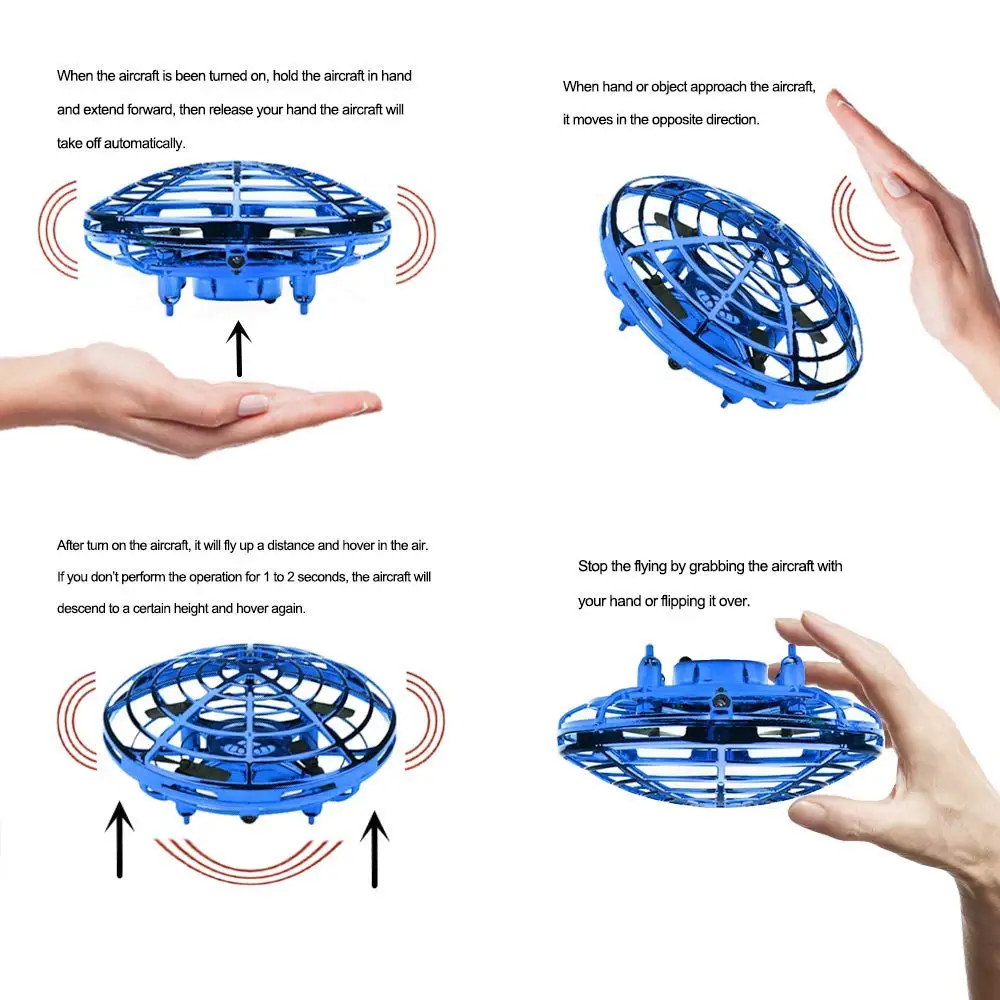 When the aircraft is been turned on, hold the aircraft in hand and extend forward, then release your hand the aircraft will take off automatically.

When hand or object approach the aircraft, it moves in the opposite direction.

After turn on the aircraft, it will fly up a distance and hover in the air. If you don't perform the operation for 1 to 2 seconds, the aircraft will descend to a certain height and hover again.

Stop the flying by grabbing the aircraft with your hand or flipping it over.