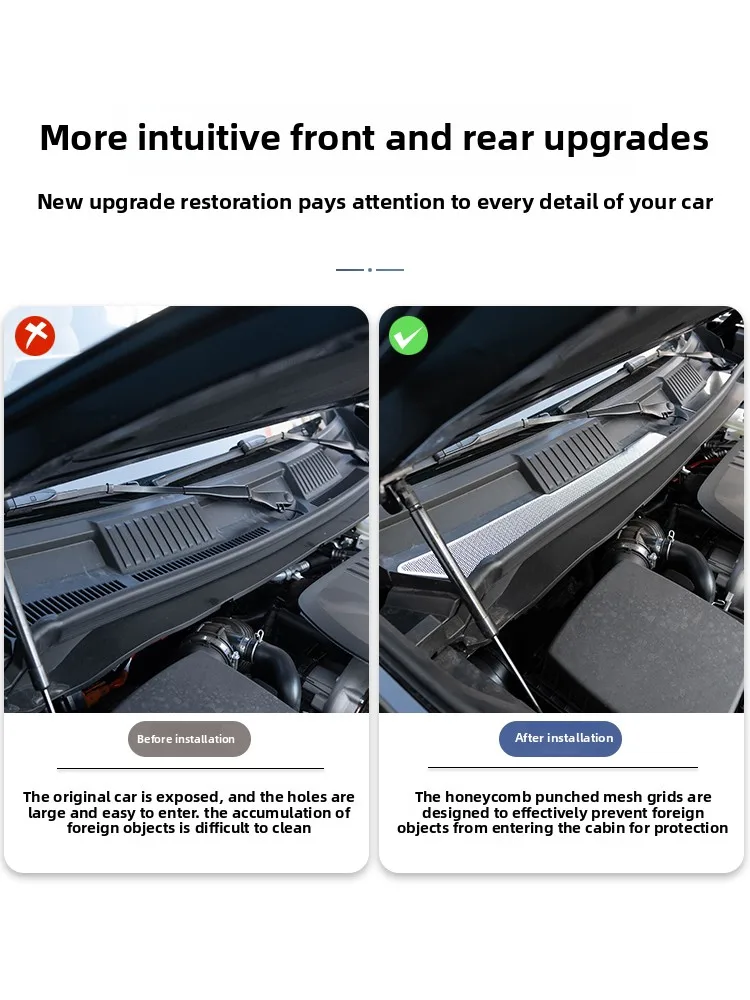 More intuitive front and rear upgrades

New upgrade restoration pays attention to every detail of your car

Before installation

The original car is exposed, and the holes are large and easy to enter. the accumulation of foreign objects is difficult to clean

After installation

The honeycomb punched mesh grids are designed to effectively prevent foreign objects from entering the cabin for protection